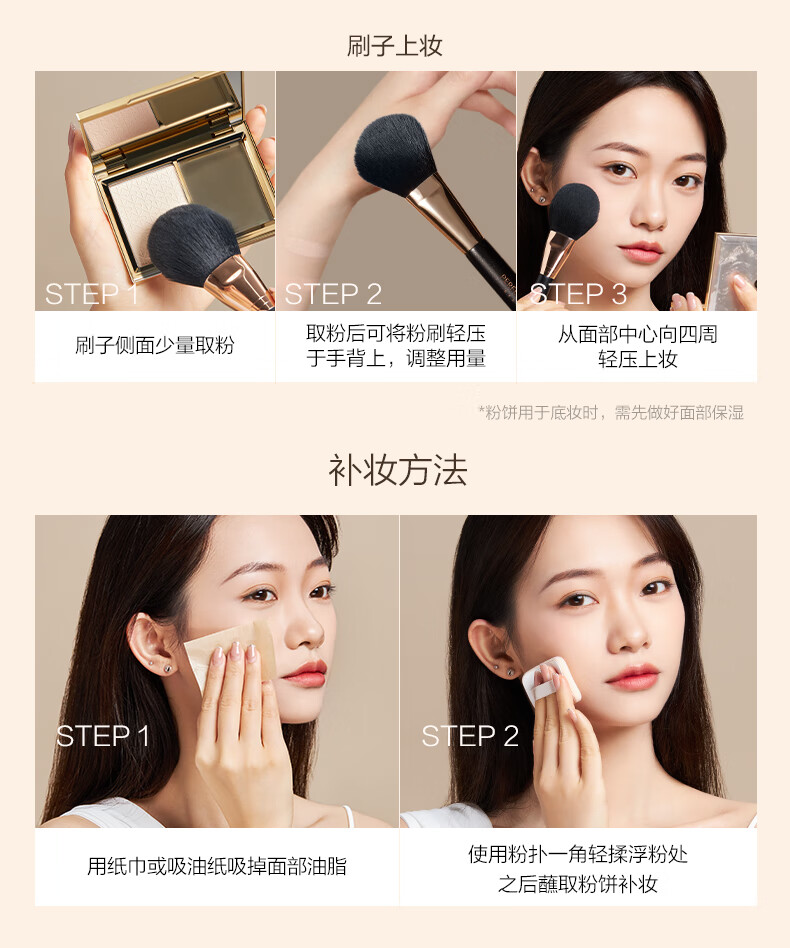 刷子上妆

STEP 1
刷子侧面少量取粉

STEP 2
取粉后可将粉刷轻压于手背上，调整用量

STEP 3
从面部中心向四周轻压上妆

*粉饼用于底妆时，需先做好面部保湿

补妆方法

STEP 1
用纸巾或吸油纸吸掉面部油脂

STEP 2
使用粉扑一角轻揉浮粉处之后蘸取粉饼补妆