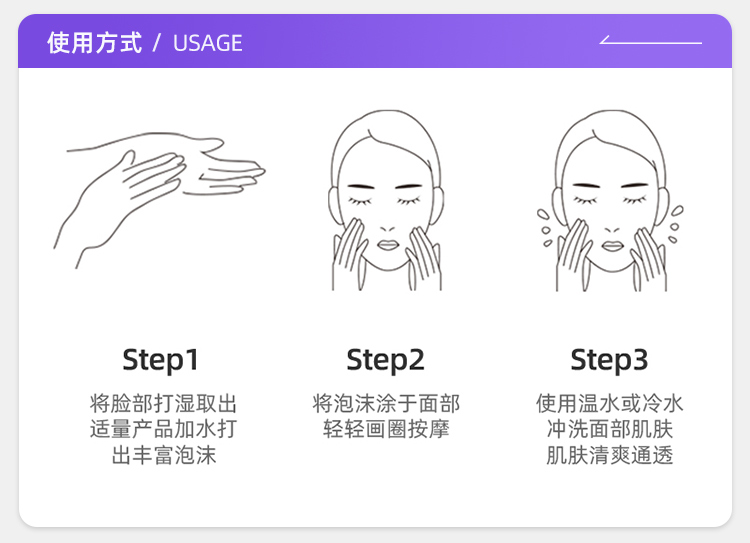 使用方式 / USAGE

Step1
将脸部打湿取出适量产品加水打出丰富泡沫

Step2
将泡沫涂于面部轻轻画圈按摩

Step3
使用温水或冷水冲洗面部肌肤肌肤清爽通透