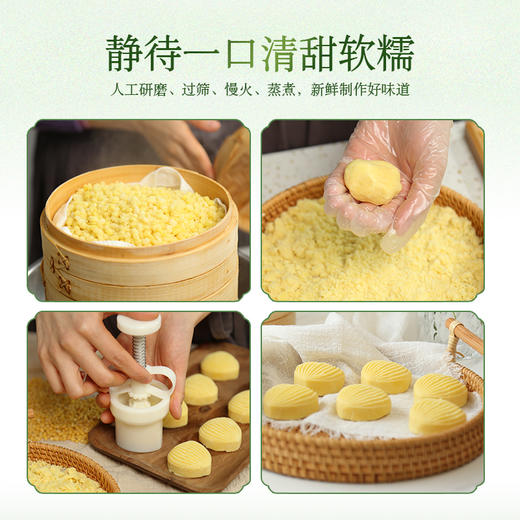 静待一口清甜软糯

人工研磨、过筛、慢火、蒸煮，新鲜制作好味道