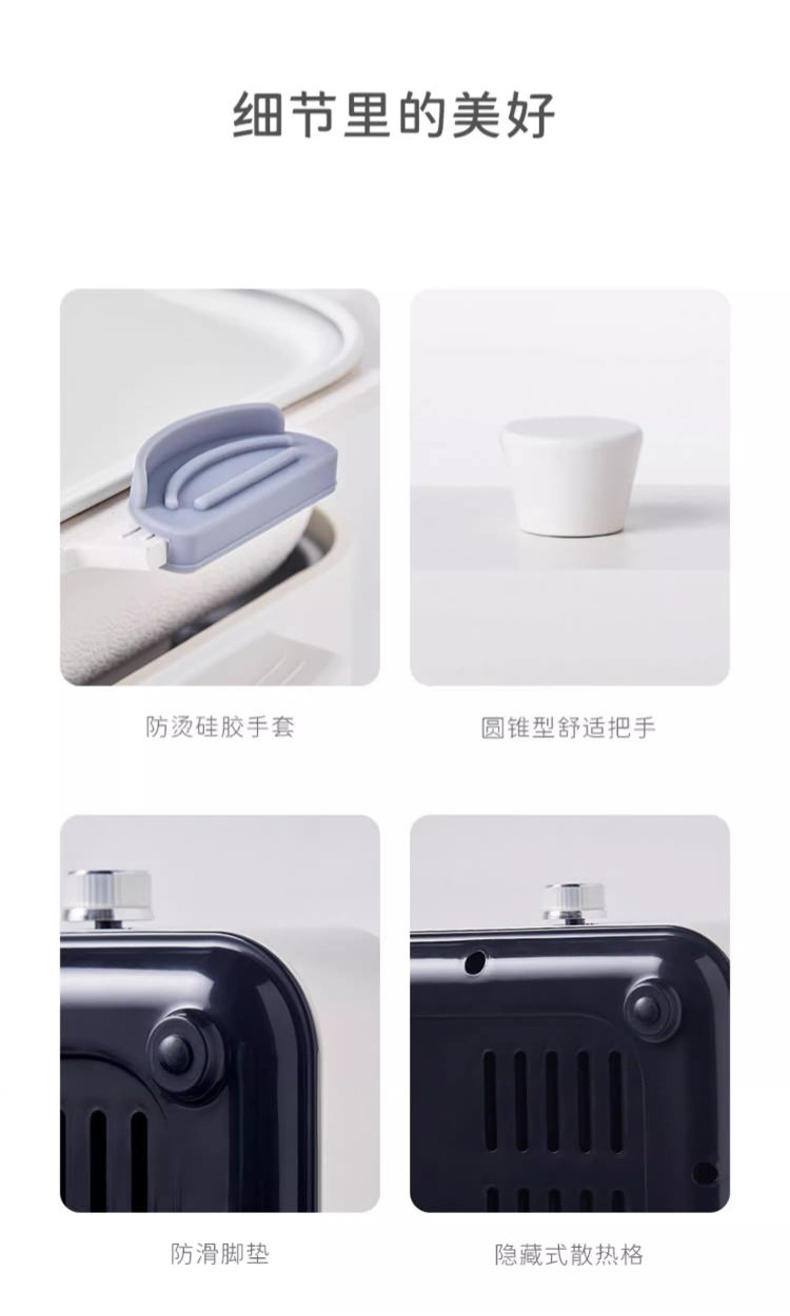 细节里的美好

防烫硅胶手套

圆锥型舒适把手

防滑脚垫

隐藏式散热格