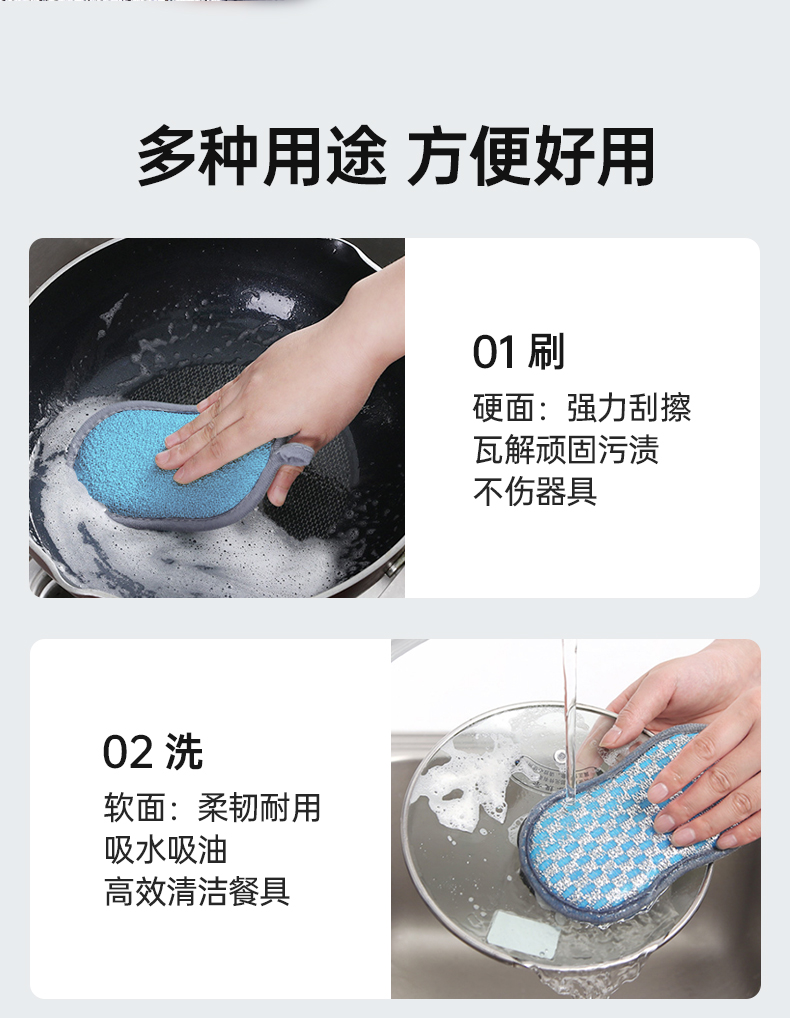 多种用途 方便好用

01 刷

硬面：强力刮擦
瓦解顽固污渍
不伤器具

02 洗

软面：柔韧耐用
吸水吸油
高效清洁餐具