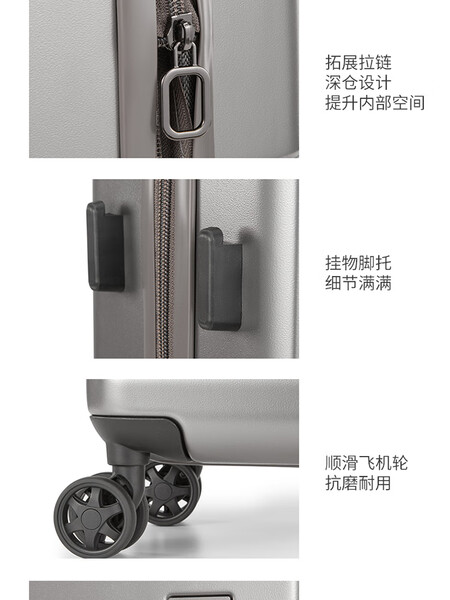 拓展拉链
深仓设计
提升内部空间

挂物脚托
细节满满

顺滑飞机轮
抗磨耐用