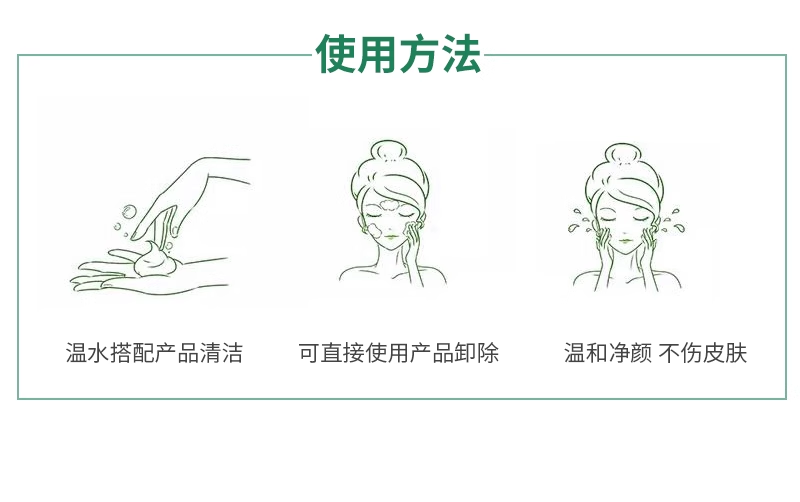 使用方法

温水搭配产品清洁

可直接使用产品卸除

温和净颜 不伤皮肤