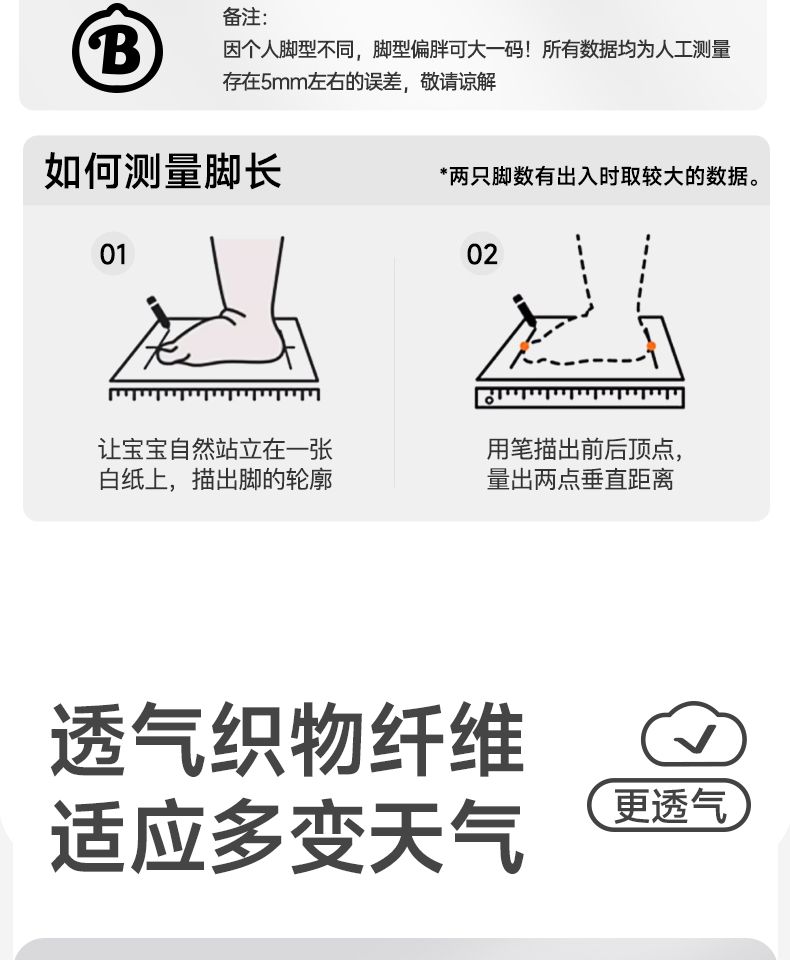 B

备注:
因个人脚型不同，脚型偏胖可大一码！所有数据均为人工测量存在5mm左右的误差，敬请谅解

如何测量脚长

*两只脚数有出入时取较大的数据。

01

让宝宝自然站立在一张白纸上，描出脚的轮廓

02

用笔描出前后顶点，量出两点垂直距离

透气织物纤维
适应多变天气

更透气