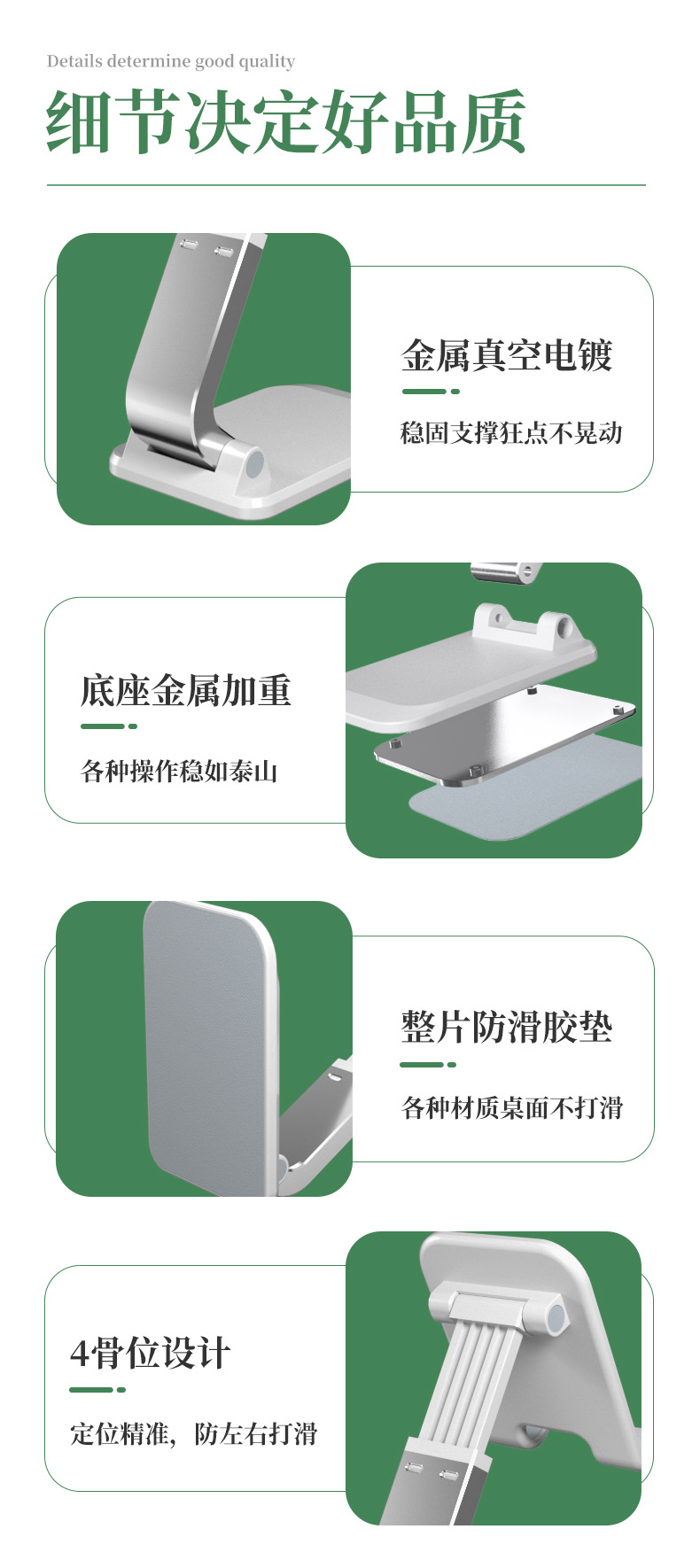 Details determine good quality

细节决定好品质

金属真空电镀

稳固支撑狂点不晃动

底座金属加重

各种操作稳如泰山

整片防滑胶垫

各种材质桌面不打滑

4骨位设计

定位精准，防左右打滑