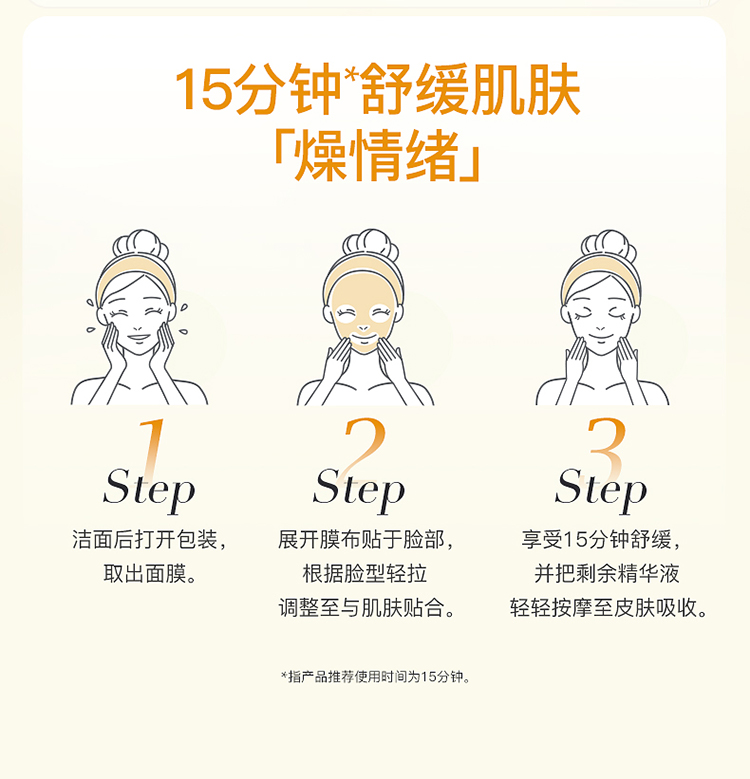 15分钟*舒缓肌肤
「燥情绪」

1
Step
洁面后打开包装，
取出面膜。

2
Step
展开膜布贴于脸部，
根据脸型轻拉
调整至与肌肤贴合。

3
Step
享受15分钟舒缓，
并把剩余精华液
轻轻按摩至皮肤吸收。

*指产品推荐使用时间为15分钟。