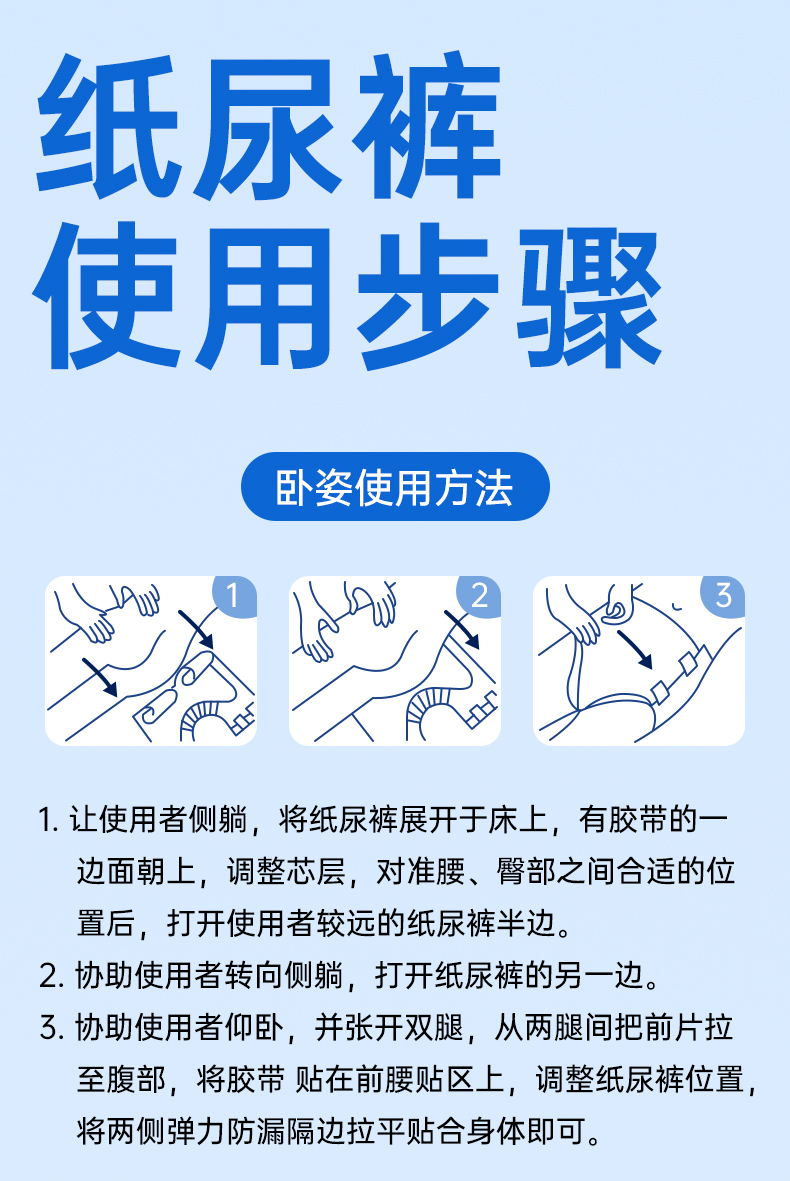 纸尿裤
使用步骤

卧姿使用方法

1

2

3

1. 让使用者侧躺，将纸尿裤展开于床上，有胶带的一边面朝上，调整芯层，对准腰、臀部之间合适的位置后，打开使用者较远的纸尿裤半边。

2. 协助使用者转向侧躺，打开纸尿裤的另一边。

3. 协助使用者仰卧，并张开双腿，从两腿间把前片拉至腹部，将胶带 贴在前腰贴区上，调整纸尿裤位置，将两侧弹力防漏隔边拉平贴合身体即可。