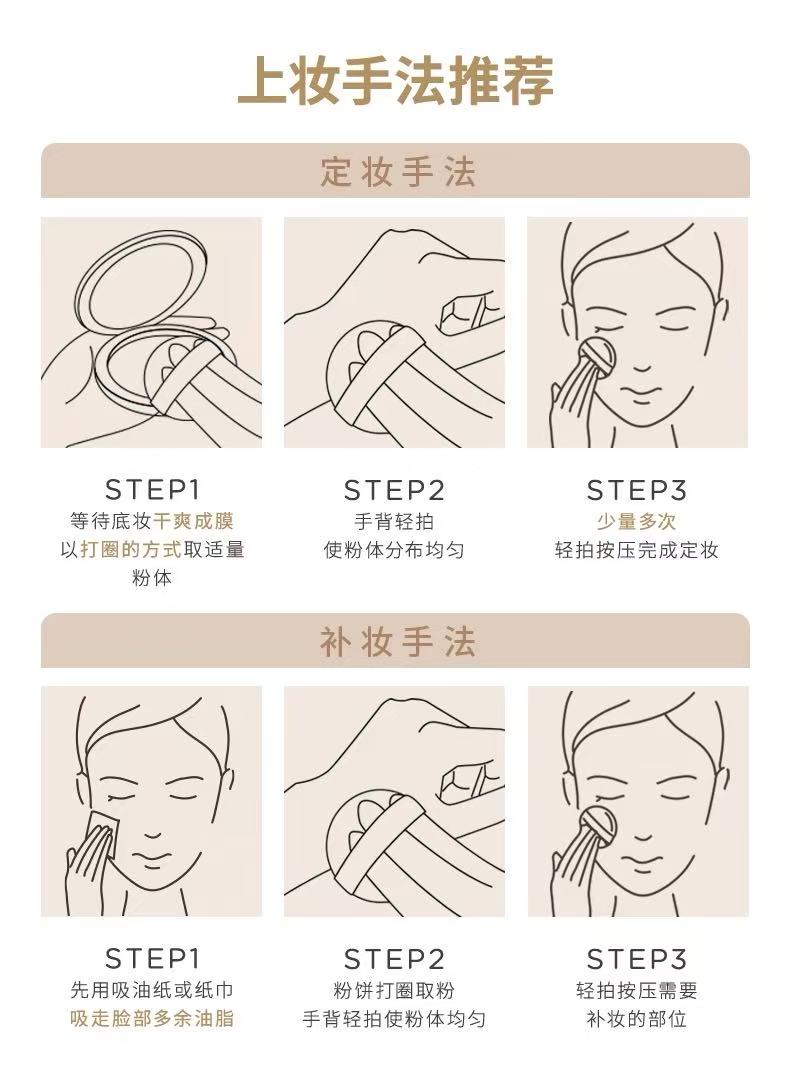 上妆手法推荐

定妆手法

STEP1
等待底妆干爽成膜
以打圈的方式取适量粉体

STEP2
手背轻拍
使粉体分布均匀

STEP3
少量多次
轻拍按压完成定妆

补妆手法

STEP1
先用吸油纸或纸巾
吸走脸部多余油脂

STEP2
粉饼打圈取粉
手背轻拍使粉体均匀

STEP3
轻拍按压需要
补妆的部位