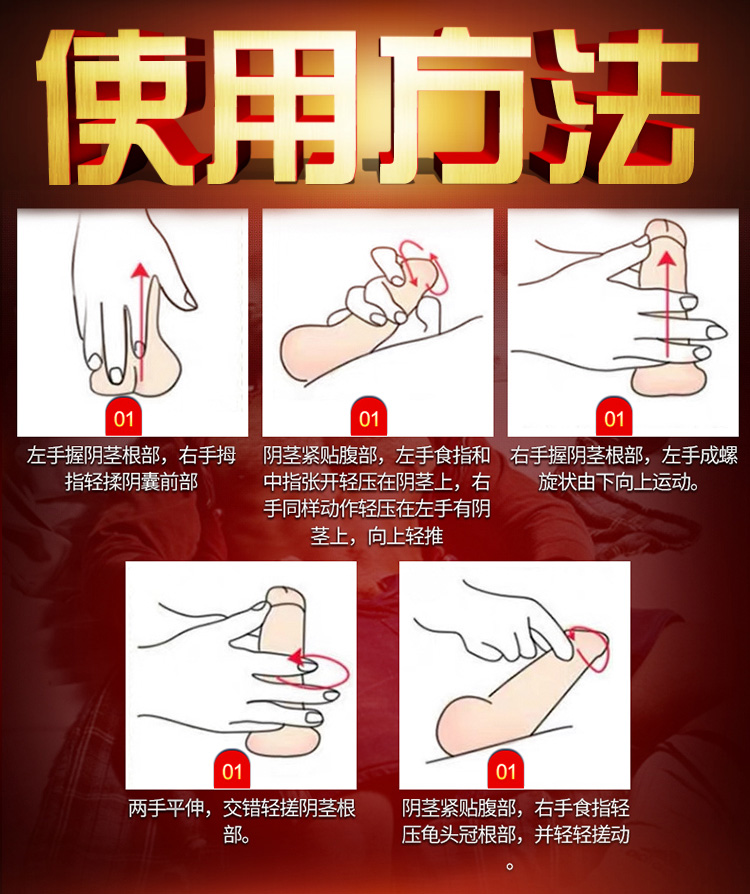 使用方法

01
左手握阴茎根部，右手拇指轻揉阴囊前部

01
阴茎紧贴腹部，左手食指和中指张开轻压在阴茎上，右手同样动作轻压在左手有阴茎上，向上轻推

01
右手握阴茎根部，左手成螺旋状由下向上运动。

01
两手平伸，交错轻搓阴茎根部。

01
阴茎紧贴腹部，右手食指轻压龟头冠根部，并轻轻搓动。