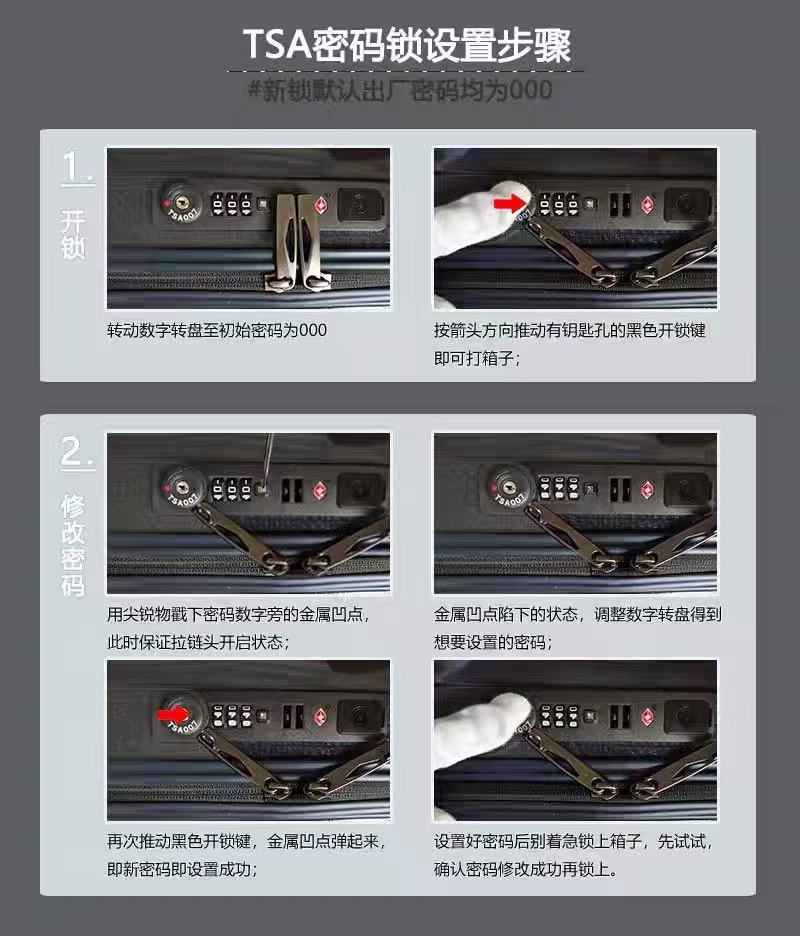 TSA密码锁设置步骤

#新锁默认出厂密码均为000

1. 开锁

TSA007

转动数字转盘至初始密码为000

按箭头方向推动有钥匙孔的黑色开锁键即可打箱子；

2. 修改密码

TSA007

用尖锐物戳下密码数字旁的金属凹点，此时保证拉链头开启状态；

TSA007

金属凹点陷下的状态，调整数字转盘得到想要设置的密码；

TSA007

再次推动黑色开锁键，金属凹点弹起来，即新密码即设置成功；

设置好密码后别着急锁上箱子，先试试，确认密码修改成功再锁上。