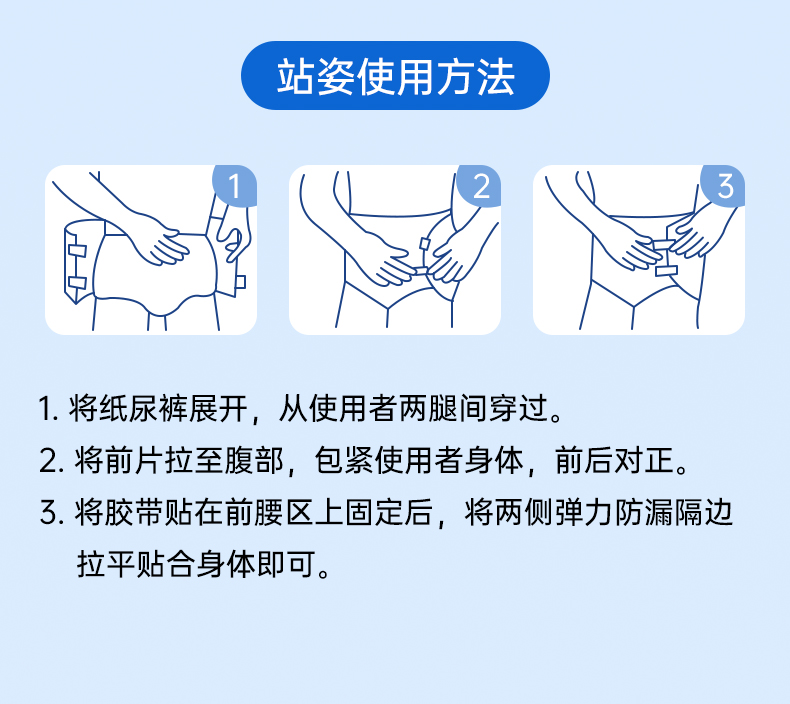 站姿使用方法

1

2

3

1. 将纸尿裤展开，从使用者两腿间穿过。

2. 将前片拉至腹部，包紧使用者身体，前后对正。

3. 将胶带贴在前腰区上固定后，将两侧弹力防漏隔边拉平贴合身体即可。