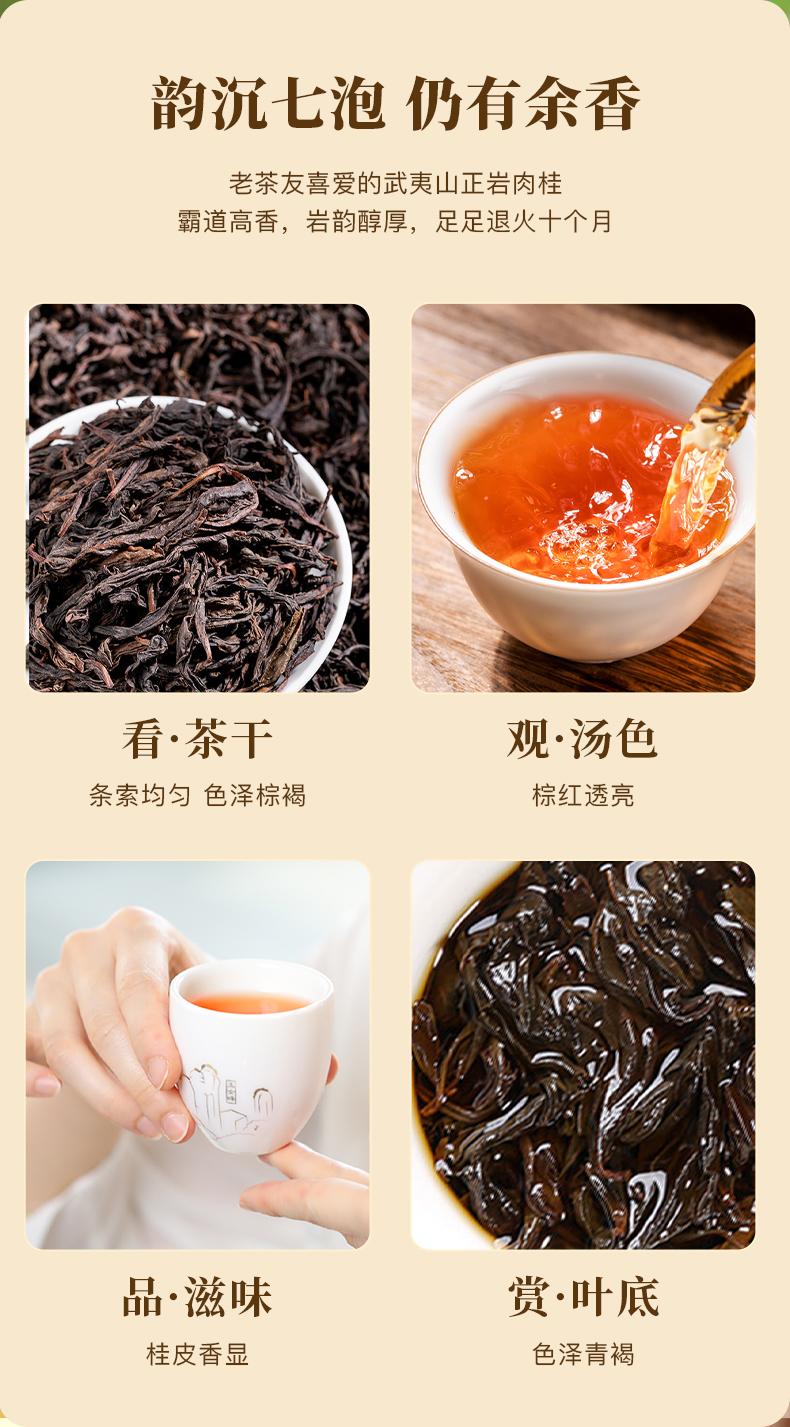 韵沉七泡 仍有余香

老茶友喜爱的武夷山正岩肉桂
霸道高香，岩韵醇厚，足足退火十个月

看·茶干
条索均匀 色泽棕褐

观·汤色
棕红透亮

品·滋味
桂皮香显

赏·叶底
色泽青褐