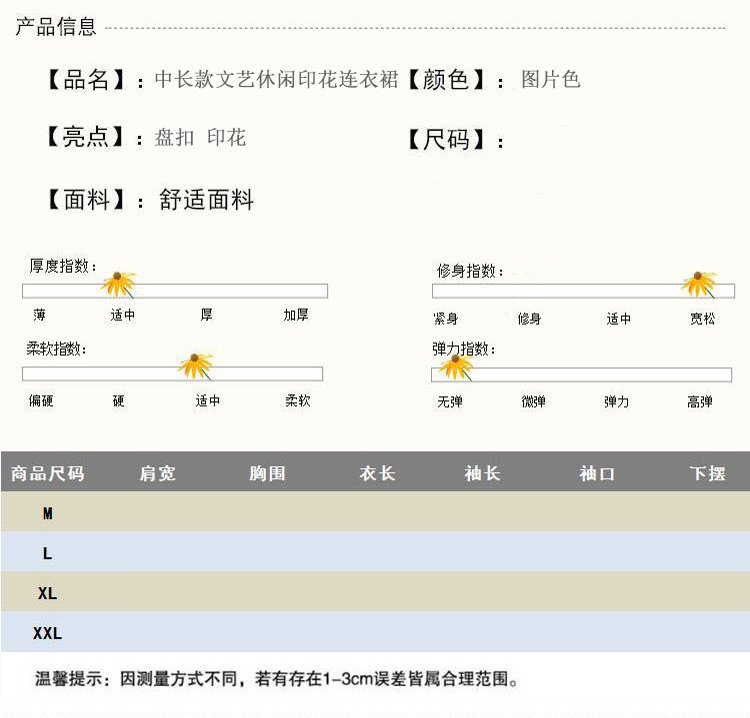 产品信息

【品名】：中长款文艺休闲印花连衣裙 【颜色】：图片色

【亮点】：盘扣 印花 【尺码】：

【面料】：舒适面料

厚度指数：

薄 适中 厚 加厚

柔软指数：

偏硬 硬 适中 柔软

修身指数：

紧身 修身 适中 宽松

弹力指数：

无弹 微弹 弹力 高弹

| 商品尺码 | 肩宽 | 胸围 | 衣长 | 袖长 | 袖口 | 下摆 |
|---|---|---|---|---|---|---|
| M | | | | | | |
| L | | | | | | |
| XL | | | | | | |
| XXL | | | | | | |

温馨提示：因测量方式不同，若有存在1-3cm误差皆属合理范围。