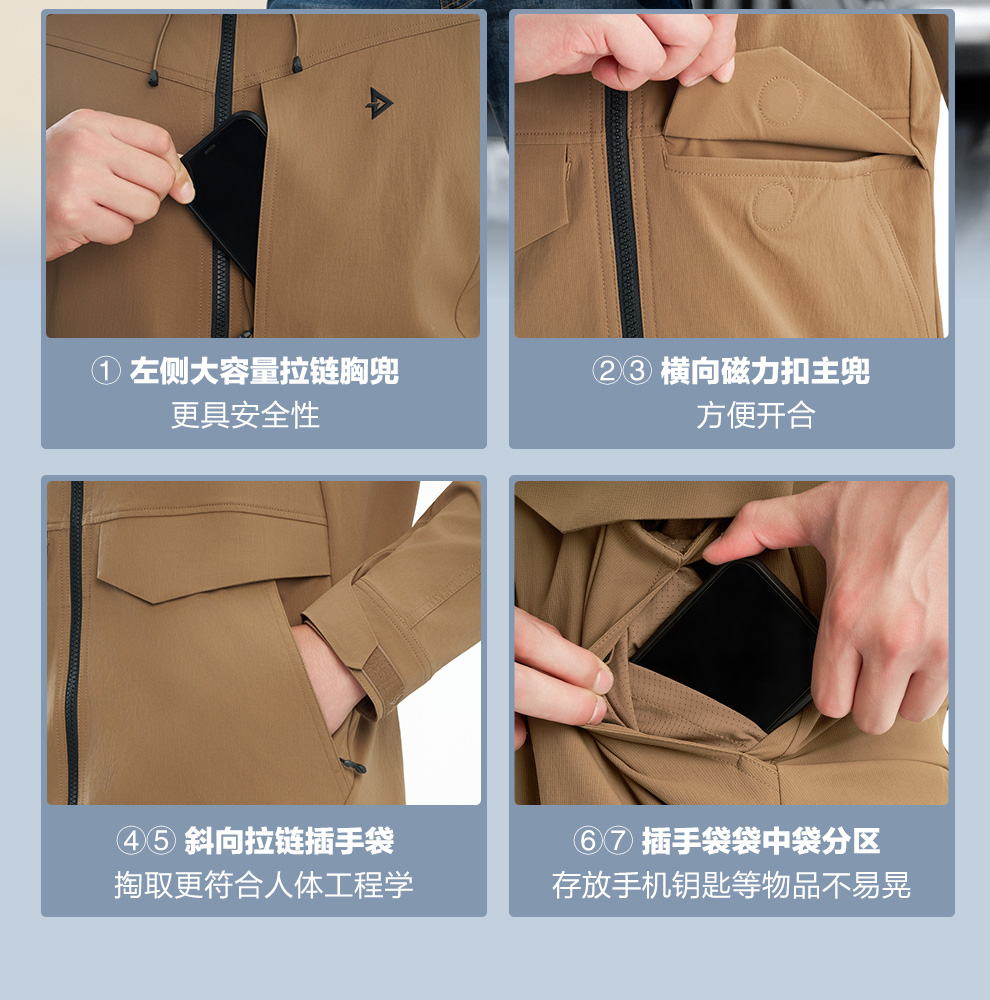 ① 左侧大容量拉链胸兜
更具安全性

②③ 横向磁力扣主兜
方便开合

④⑤ 斜向拉链插手袋
掏取更符合人体工程学

⑥⑦ 插手袋袋中袋分区
存放手机钥匙等物品不易晃