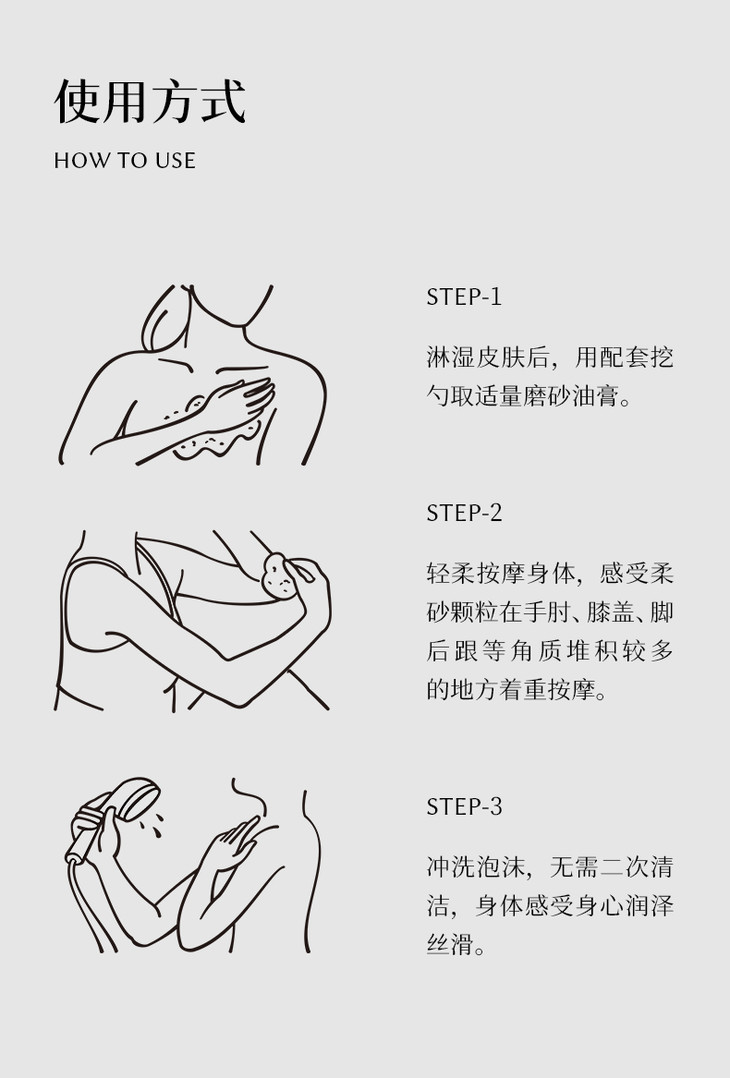 使用方式

HOW TO USE

STEP-1

淋湿皮肤后，用配套挖勺取适量磨砂油膏。

STEP-2

轻柔按摩身体，感受柔砂颗粒在手肘、膝盖、脚后跟等角质堆积较多的地方着重按摩。

STEP-3

冲洗泡沫，无需二次清洁，身体感受身心润泽丝滑。