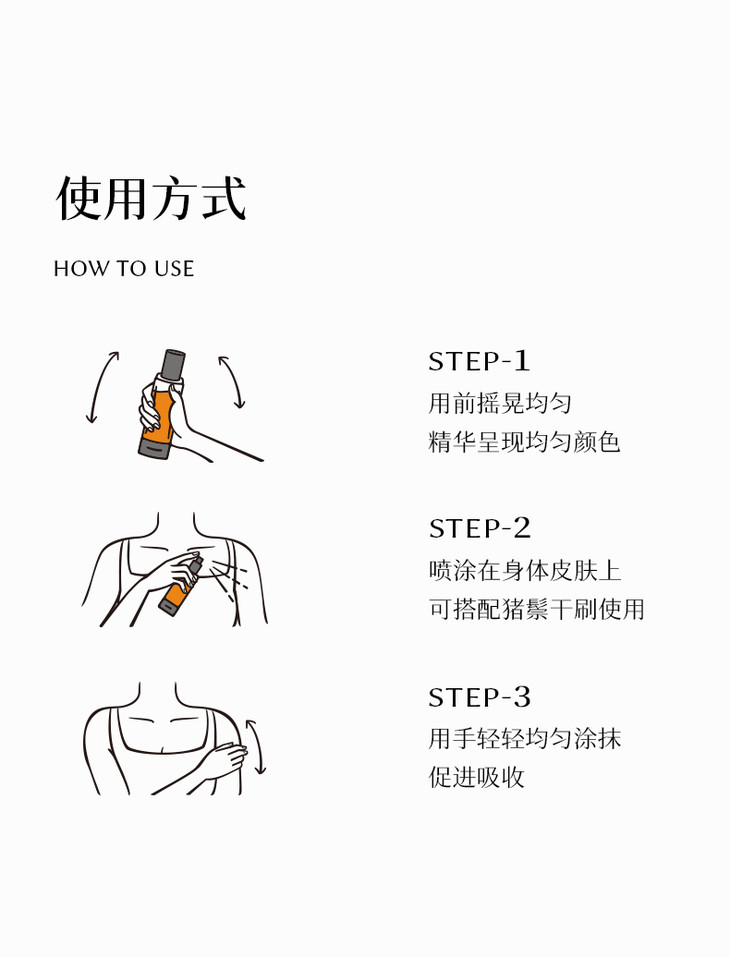 使用方式

HOW TO USE

STEP-1
用前摇晃均匀
精华呈现均匀颜色

STEP-2
喷涂在身体皮肤上
可搭配猪鬃干刷使用

STEP-3
用手轻轻均匀涂抹
促进吸收