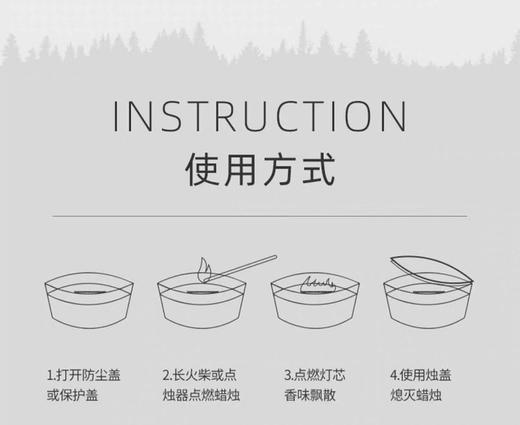 INSTRUCTION
使用方式

1.打开防尘盖或保护盖

2.长火柴或点烛器点燃蜡烛

3.点燃灯芯香味飘散

4.使用烛盖熄灭蜡烛