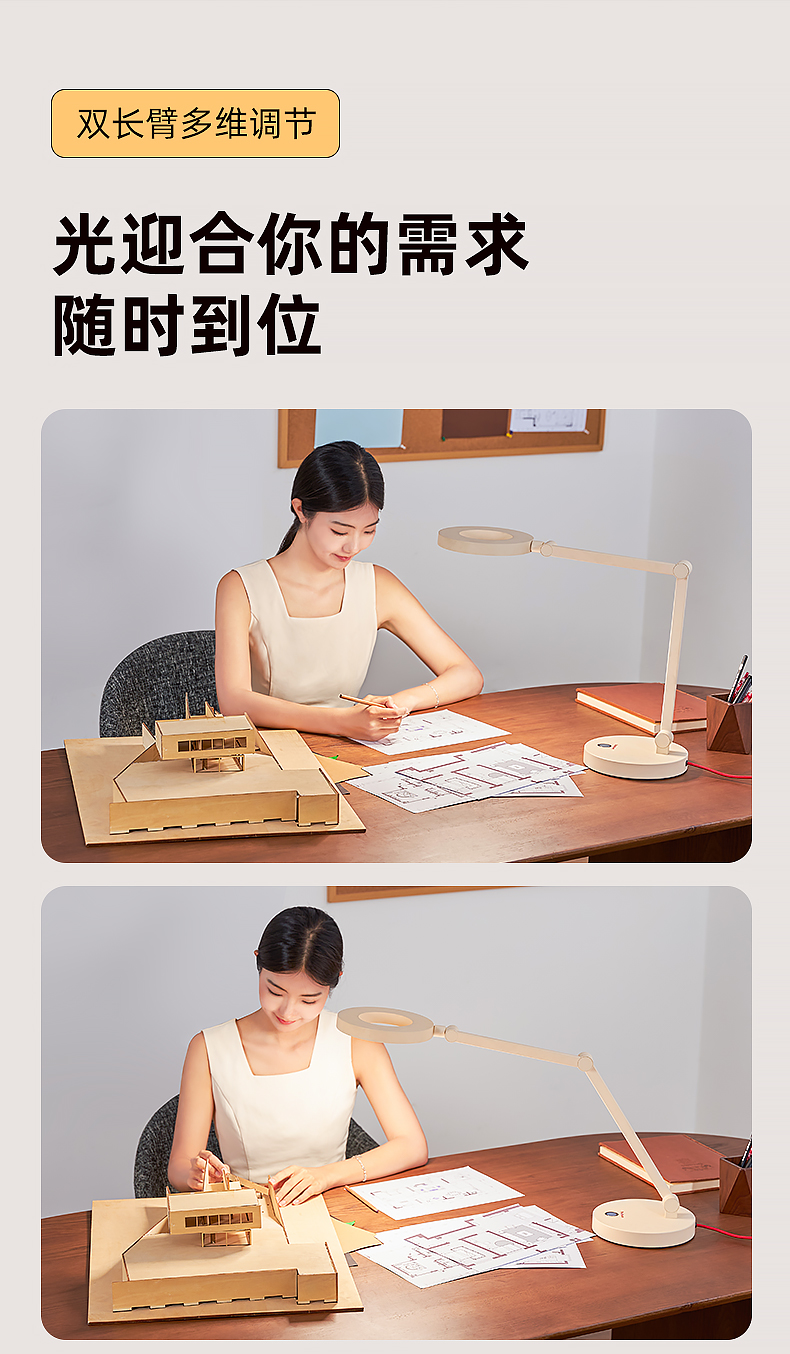 双长臂多维调节

光迎合你的需求
随时到位