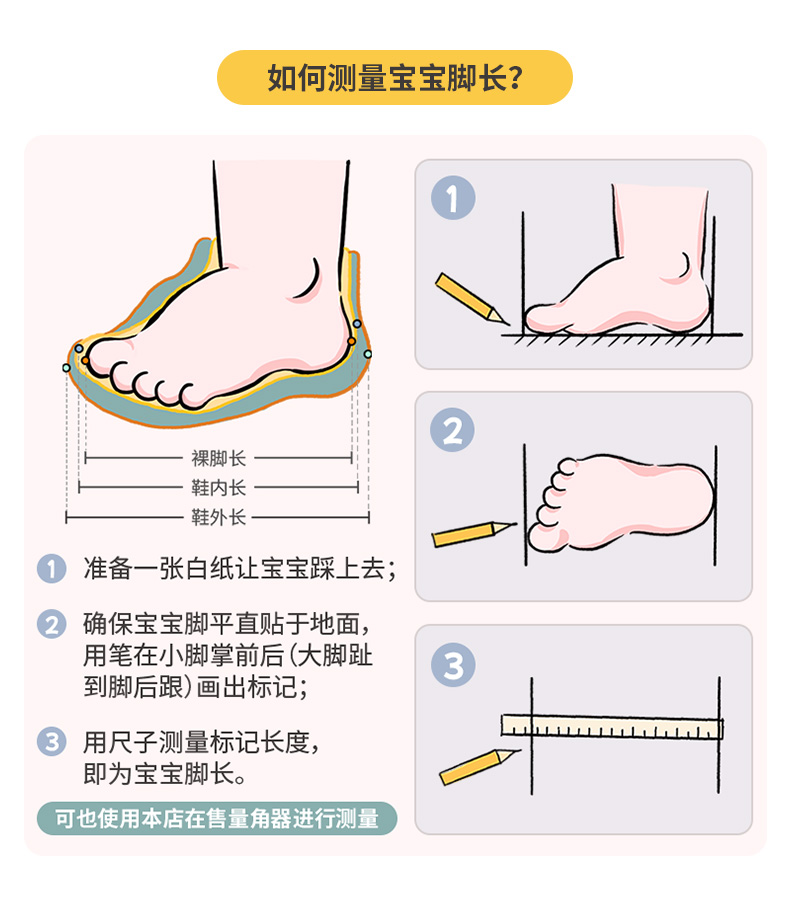 如何测量宝宝脚长?

裸脚长
鞋内长
鞋外长

1 准备一张白纸让宝宝踩上去;

2 确保宝宝脚平直贴于地面,用笔在小脚掌前后(大脚趾到脚后跟)画出标记;

3 用尺子测量标记长度,即为宝宝脚长。

可也使用本店在售量角器进行测量

1

2

3