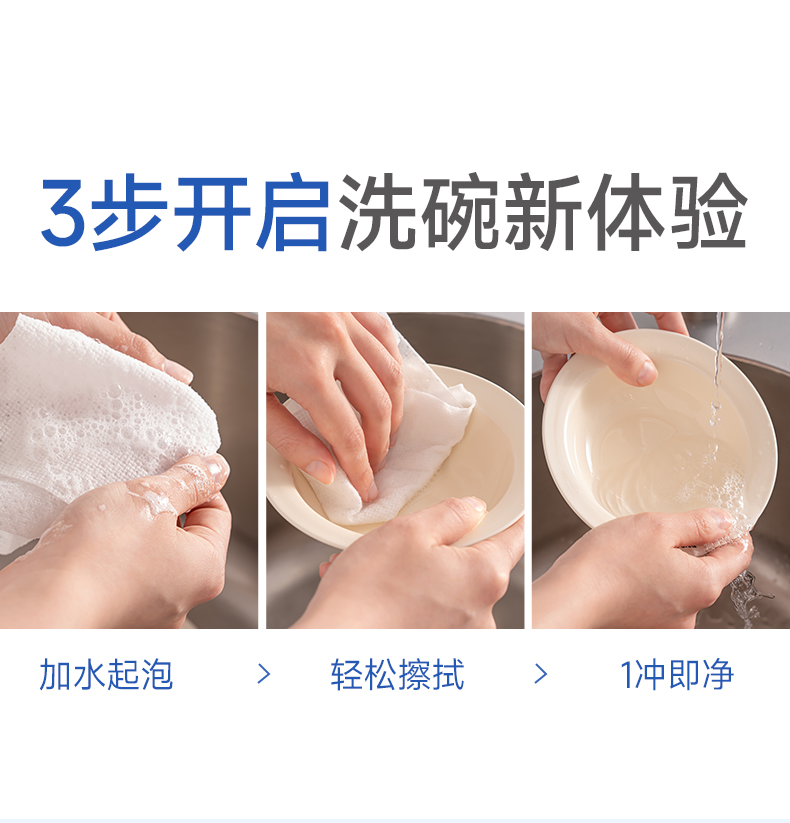 3步开启洗碗新体验

加水起泡 > 轻松擦拭 > 1冲即净