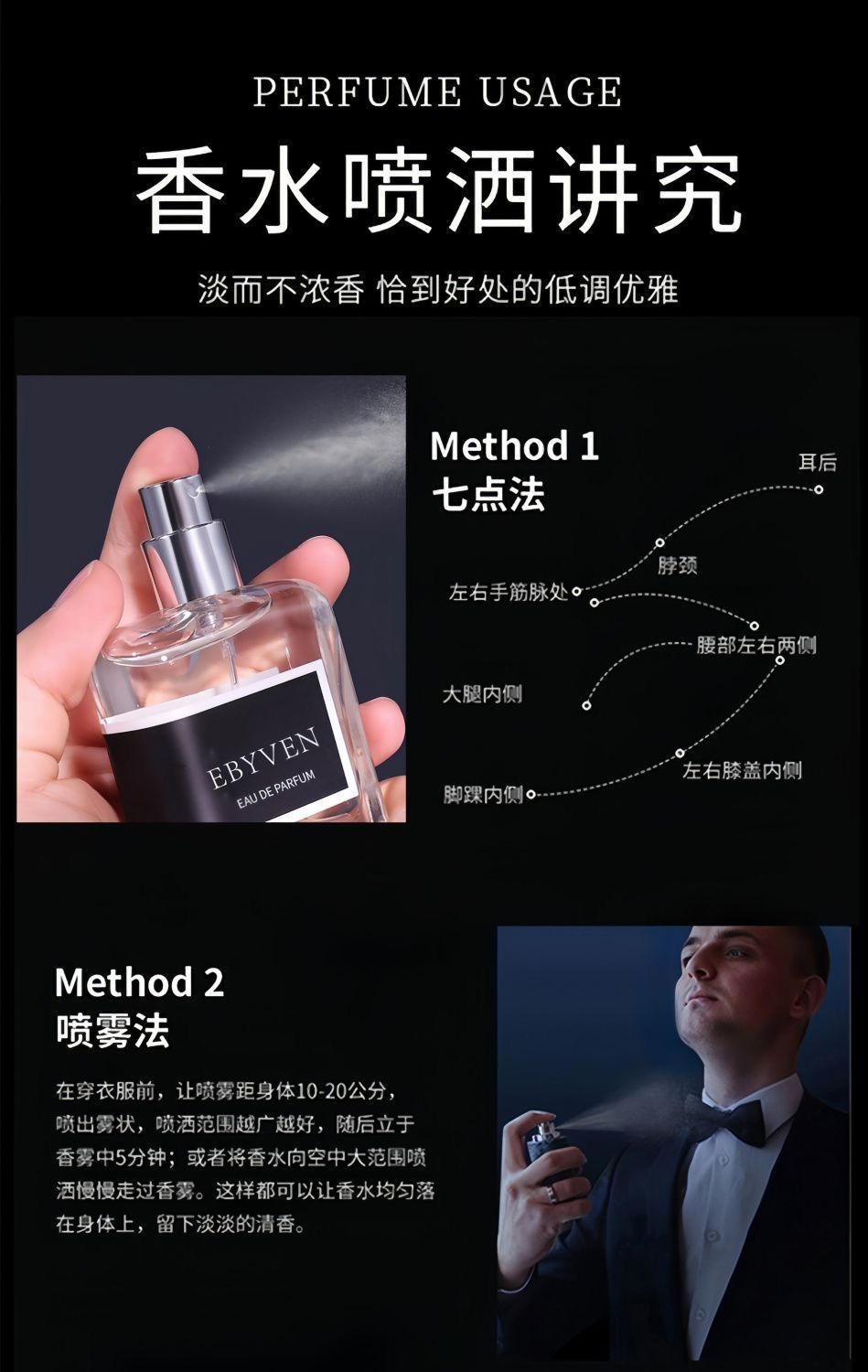 PERFUME USAGE

香水喷洒讲究

淡而不浓香 恰到好处的低调优雅

EBYVEN
EAU DE PARFUM

Method 1
七点法

耳后
脖颈
左右手筋脉处
腰部左右两侧
大腿内侧
左右膝盖内侧
脚踝内侧

Method 2
喷雾法

在穿衣服前，让喷雾距身体10-20公分，喷出雾状，喷洒范围越广越好，随后立于香雾中5分钟；或者将香水向空中大范围喷洒慢慢走过香雾。这样都可以让香水均匀落在身体上，留下淡淡的清香。