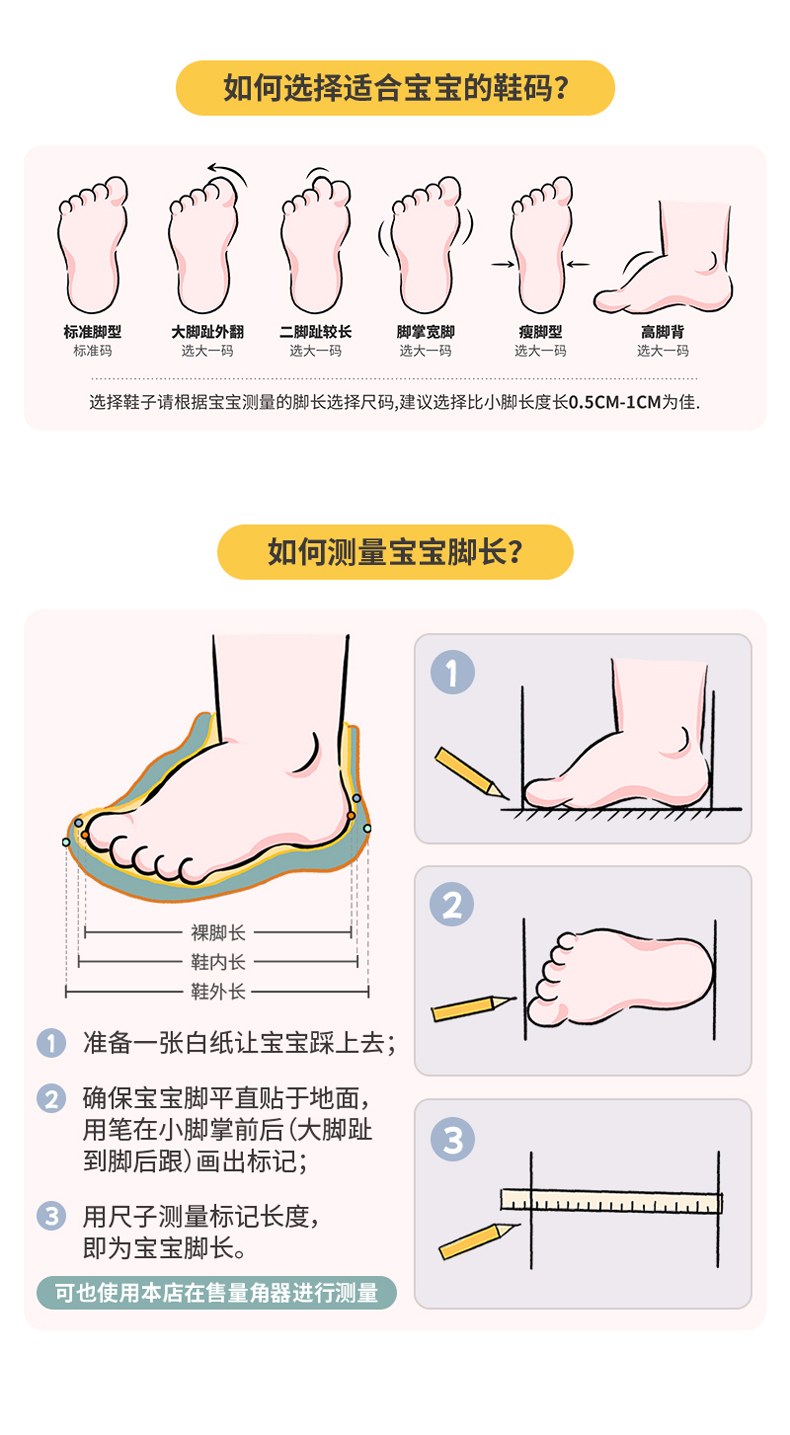 如何选择适合宝宝的鞋码?

标准脚型
标准码

大脚趾外翻
选大一码

二脚趾较长
选大一码

脚掌宽脚
选大一码

瘦脚型
选大一码

高脚背
选大一码

选择鞋子请根据宝宝测量的脚长选择尺码,建议选择比小脚长度长0.5CM-1CM为佳.

如何测量宝宝脚长?

裸脚长
鞋内长
鞋外长

1 准备一张白纸让宝宝踩上去;

2 确保宝宝脚平直贴于地面,用笔在小脚掌前后(大脚趾到脚后跟)画出标记;

3 用尺子测量标记长度,即为宝宝脚长。

可也使用本店在售量角器进行测量

1

2

3