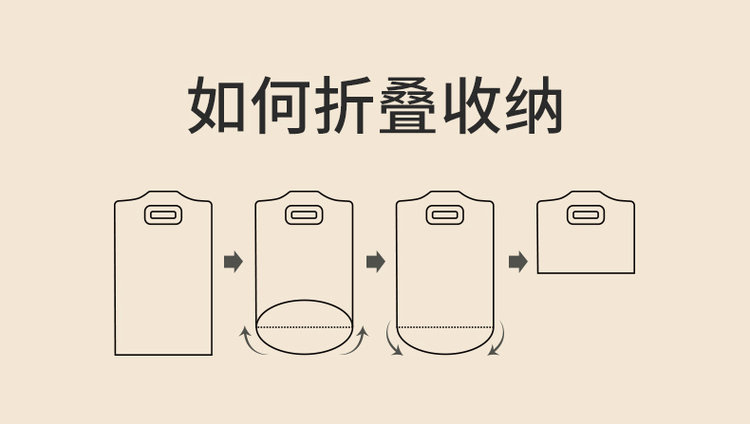 如何折叠收纳