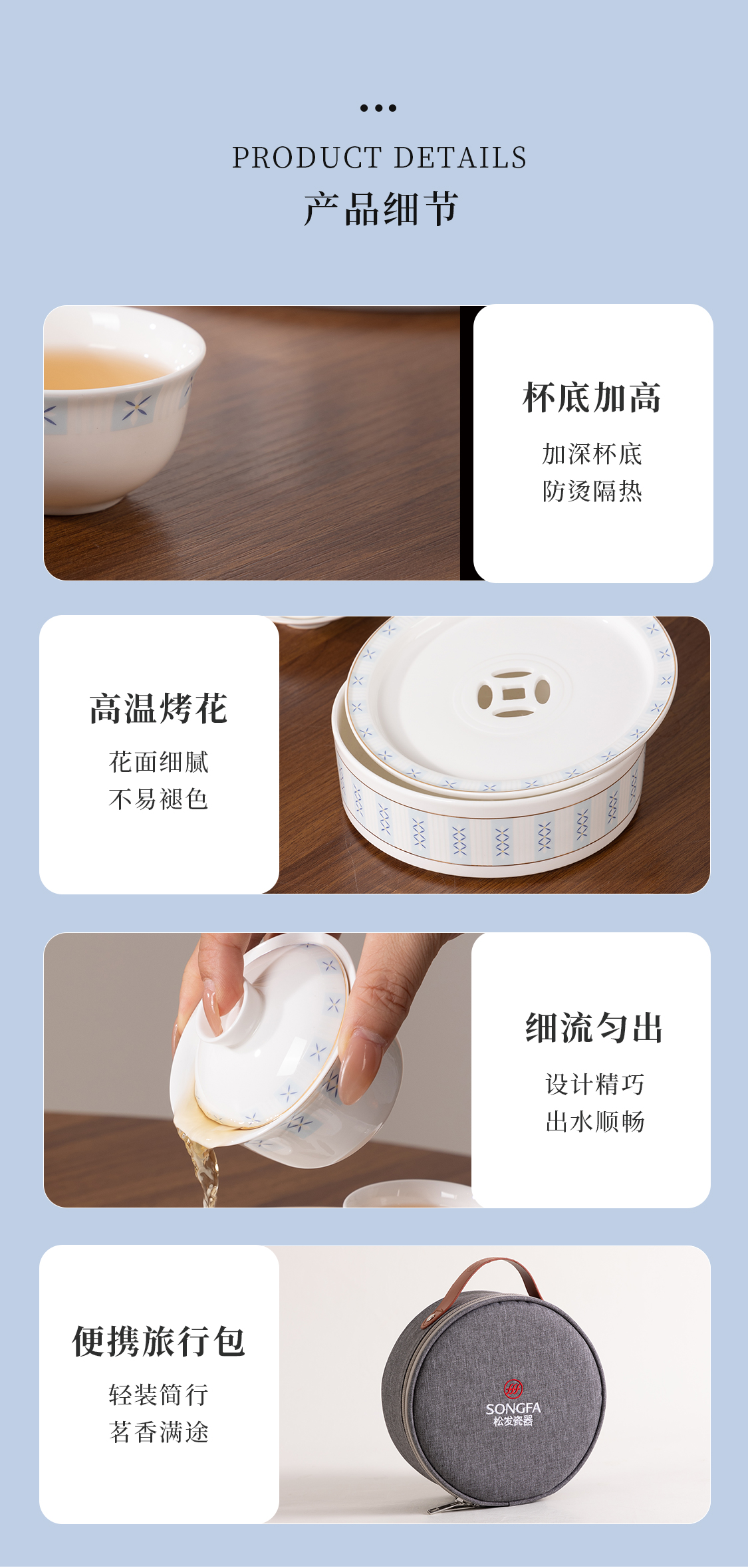 PRODUCT DETAILS
产品细节

杯底加高
加深杯底
防烫隔热

高温烤花
花面细腻
不易褪色

细流匀出
设计精巧
出水顺畅

便携旅行包
轻装简行
茗香满途

SONGFA
松发瓷器