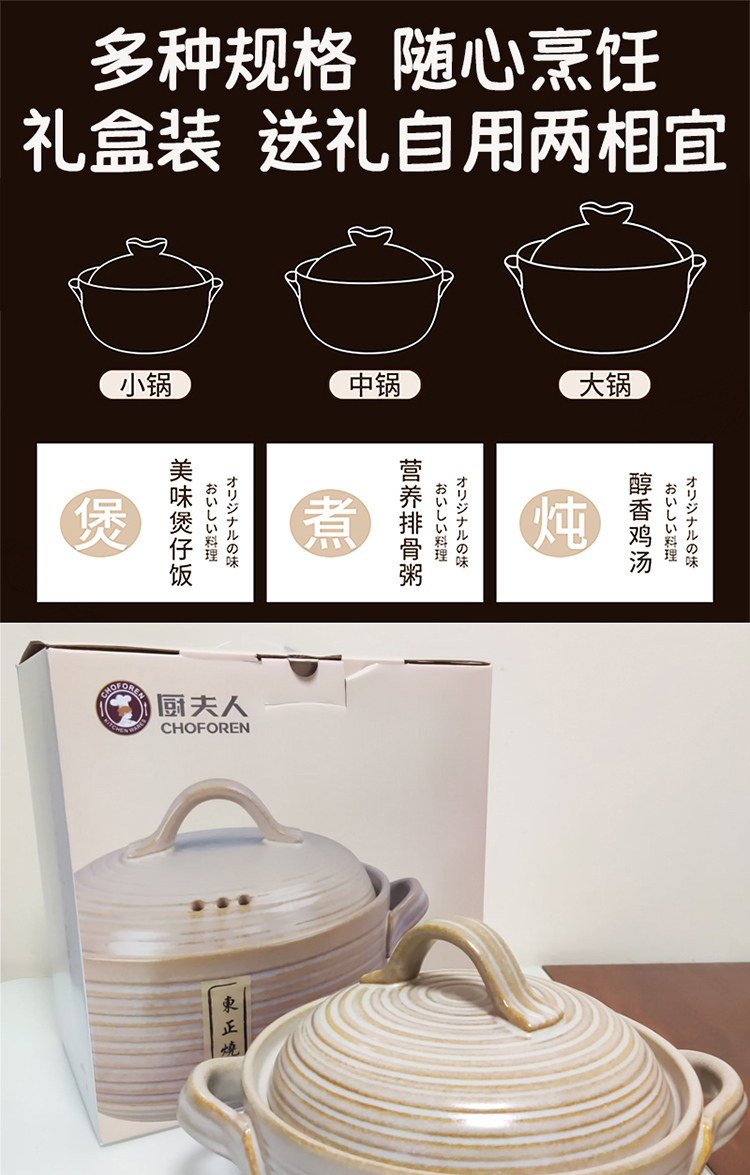 多种规格 随心烹饪
礼盒装 送礼自用两相宜

小锅

中锅

大锅

煲
美味煲仔饭
オリジナルの味
おいしい料理

煮
营养排骨粥
オリジナルの味
おいしい料理

炖
醇香鸡汤
オリジナルの味
おいしい料理

CHOFOREN KITCHENWARES
厨夫人
CHOFOREN

東正燒