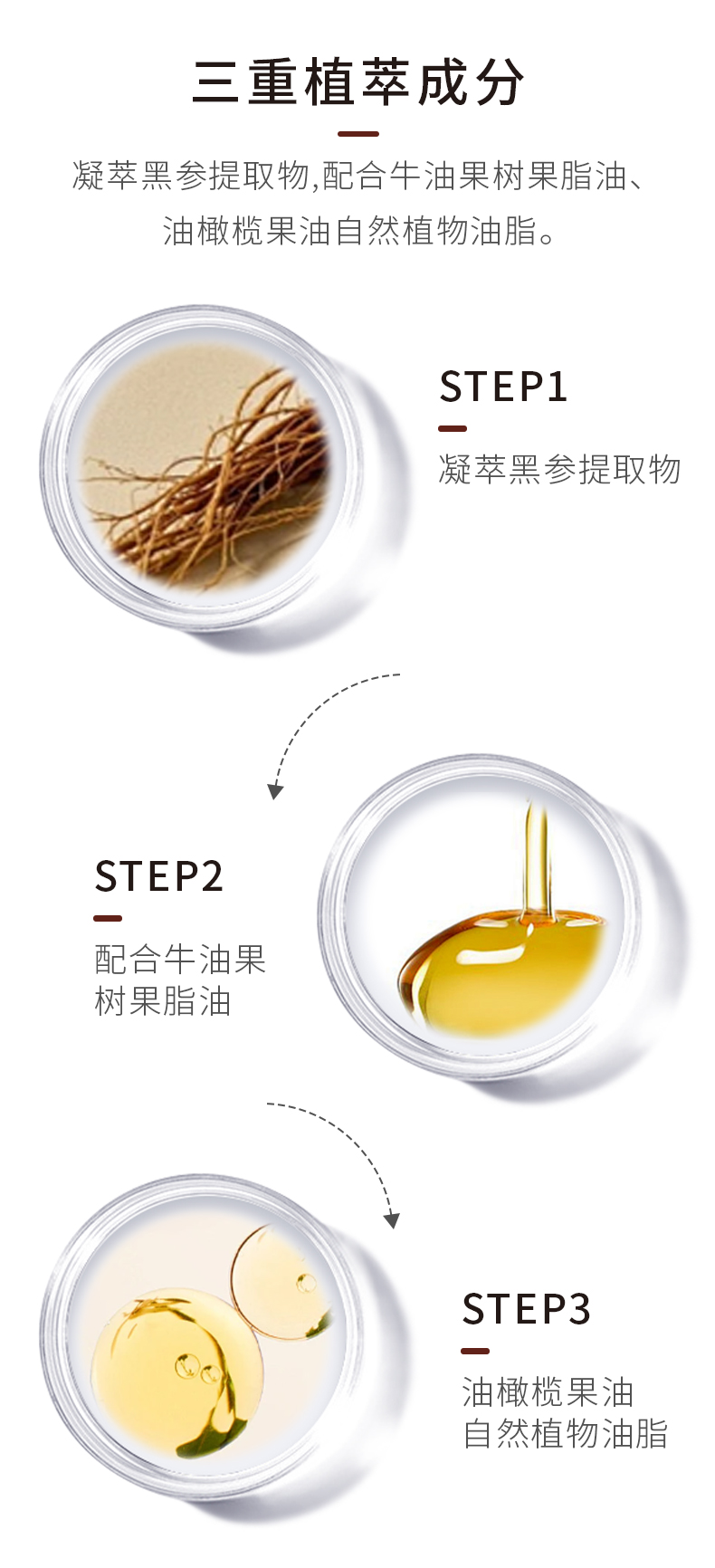 三重植萃成分

凝萃黑参提取物,配合牛油果树果脂油、油橄榄果油自然植物油脂。

STEP1

凝萃黑参提取物

STEP2

配合牛油果树果脂油

STEP3

油橄榄果油自然植物油脂