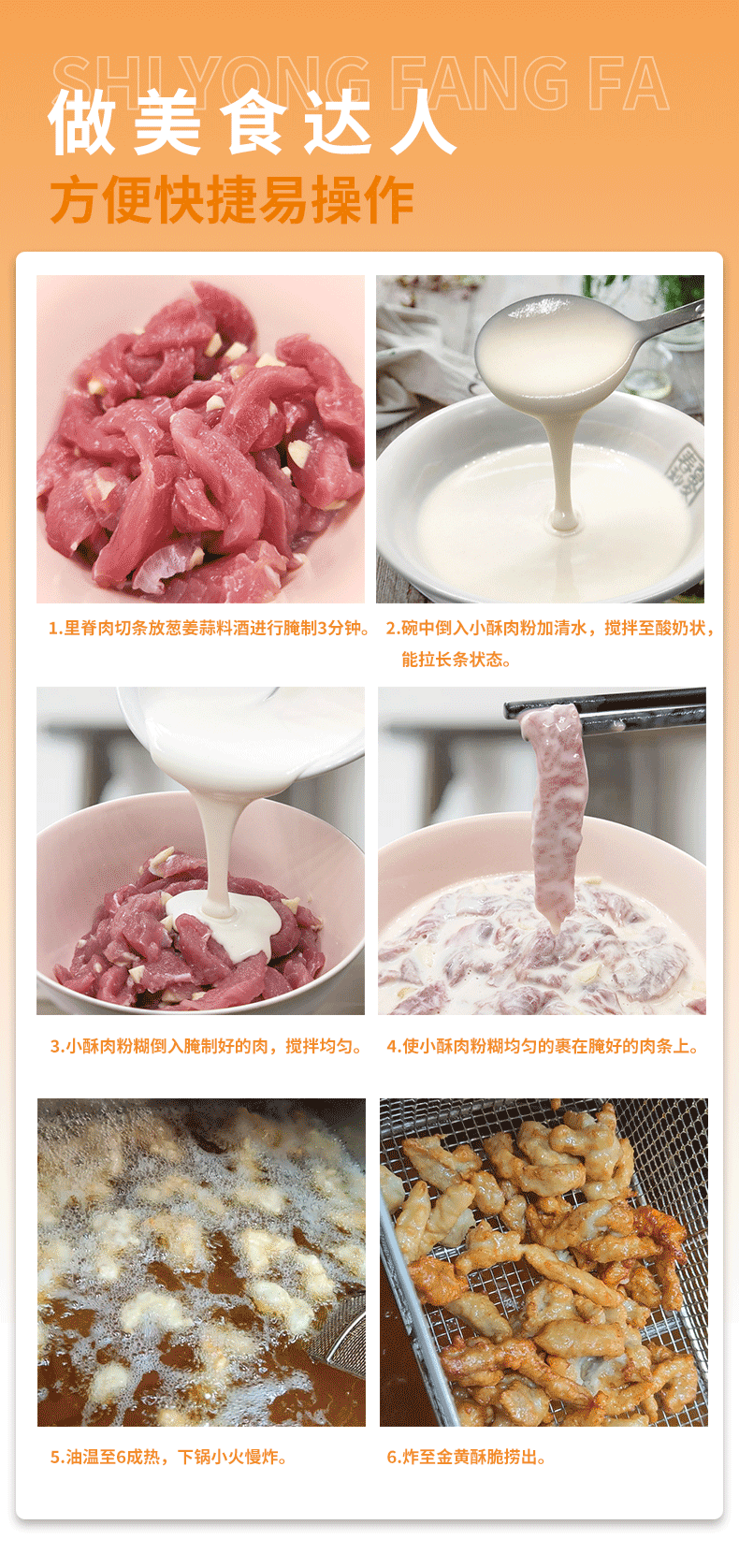 SHI YONG FANG FA

做美食达人

方便快捷易操作

1.里脊肉切条放葱姜蒜料酒进行腌制3分钟。

2.碗中倒入小酥肉粉加清水，搅拌至酸奶状，能拉长条状态。

3.小酥肉粉糊倒入腌制好的肉，搅拌均匀。

4.使小酥肉粉糊均匀的裹在腌好的肉条上。

5.油温至6成热，下锅小火慢炸。

6.炸至金黄酥脆捞出。