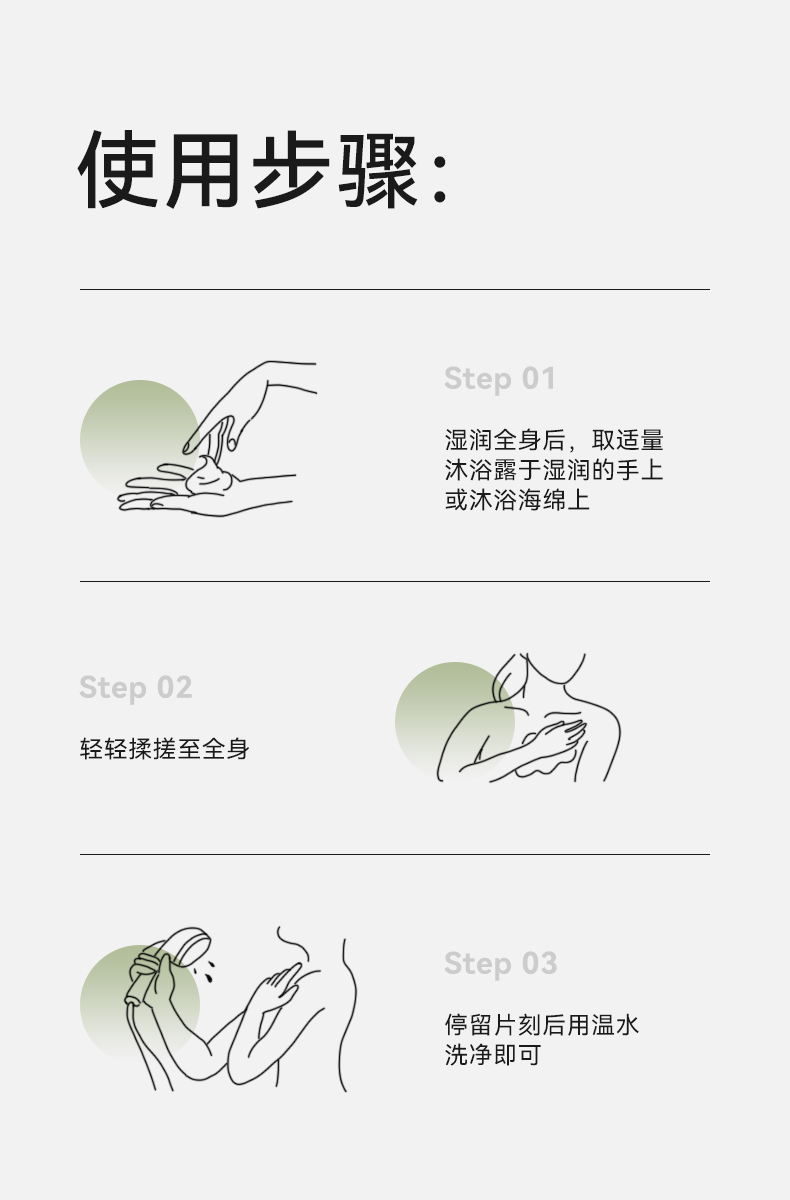 使用步骤:

Step 01

湿润全身后，取适量沐浴露于湿润的手上或沐浴海绵上

Step 02

轻轻揉搓至全身

Step 03

停留片刻后用温水洗净即可