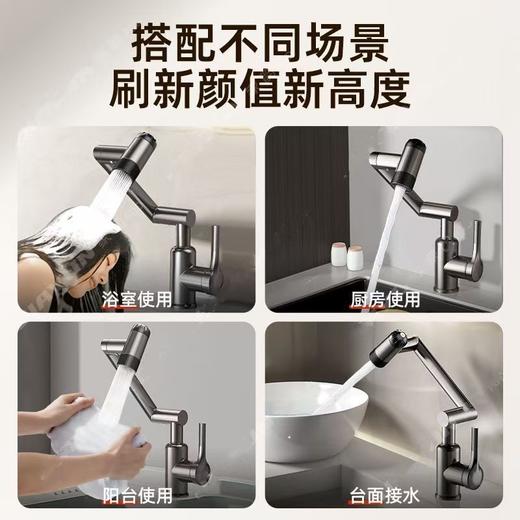 搭配不同场景
刷新颜值新高度

浴室使用

厨房使用

阳台使用

台面接水