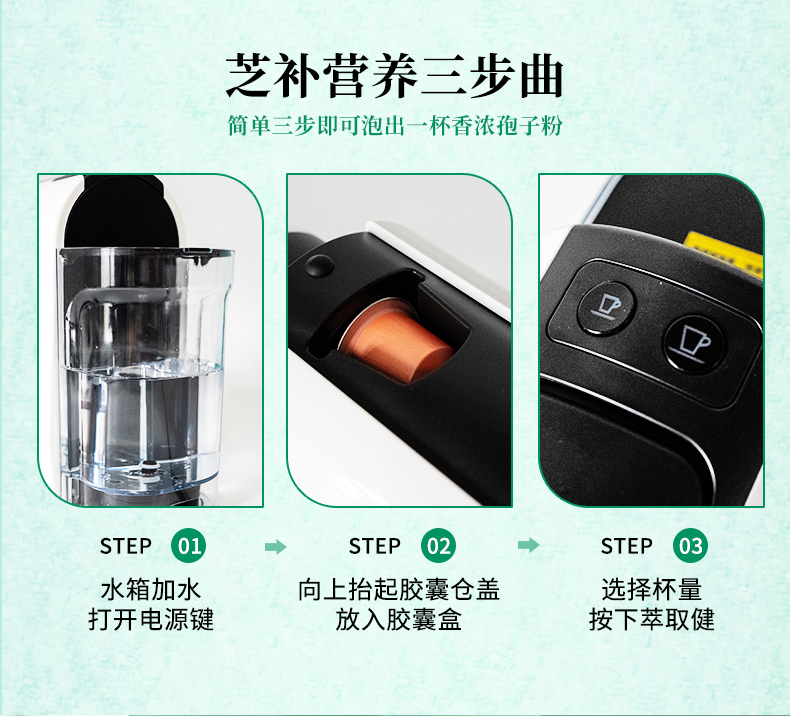 芝补营养三步曲

简单三步即可泡出一杯香浓孢子粉

STEP 01

水箱加水
打开电源键

STEP 02

向上抬起胶囊仓盖
放入胶囊盒

STEP 03

选择杯量
按下萃取健