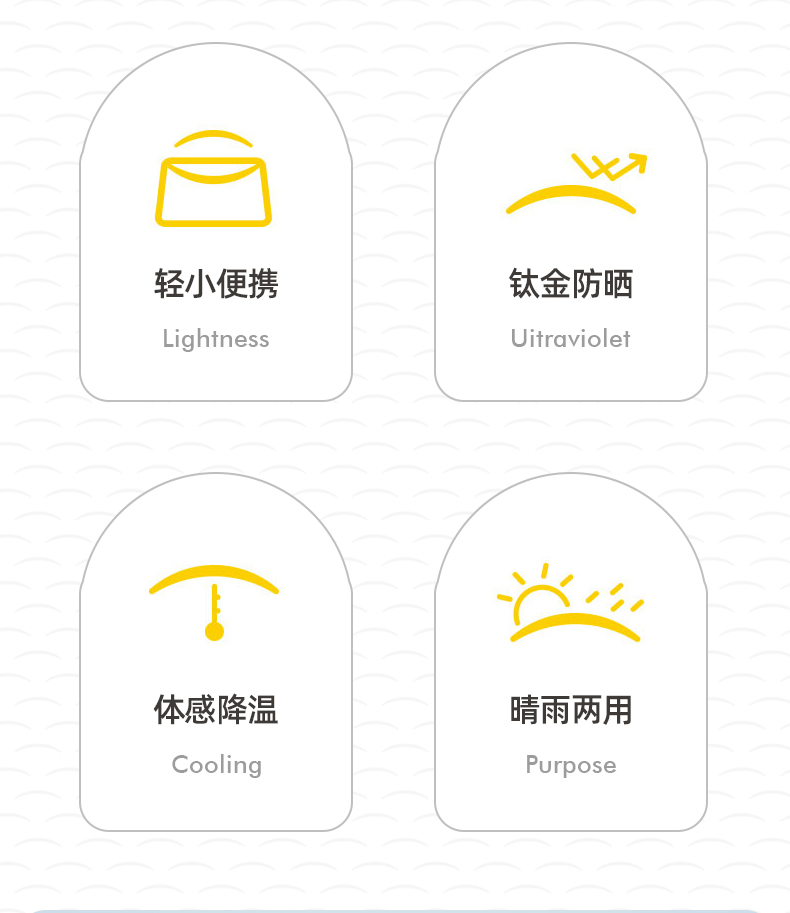 轻小便携

Lightness

钛金防晒

Uitraviolet

体感降温

Cooling

晴雨两用

Purpose