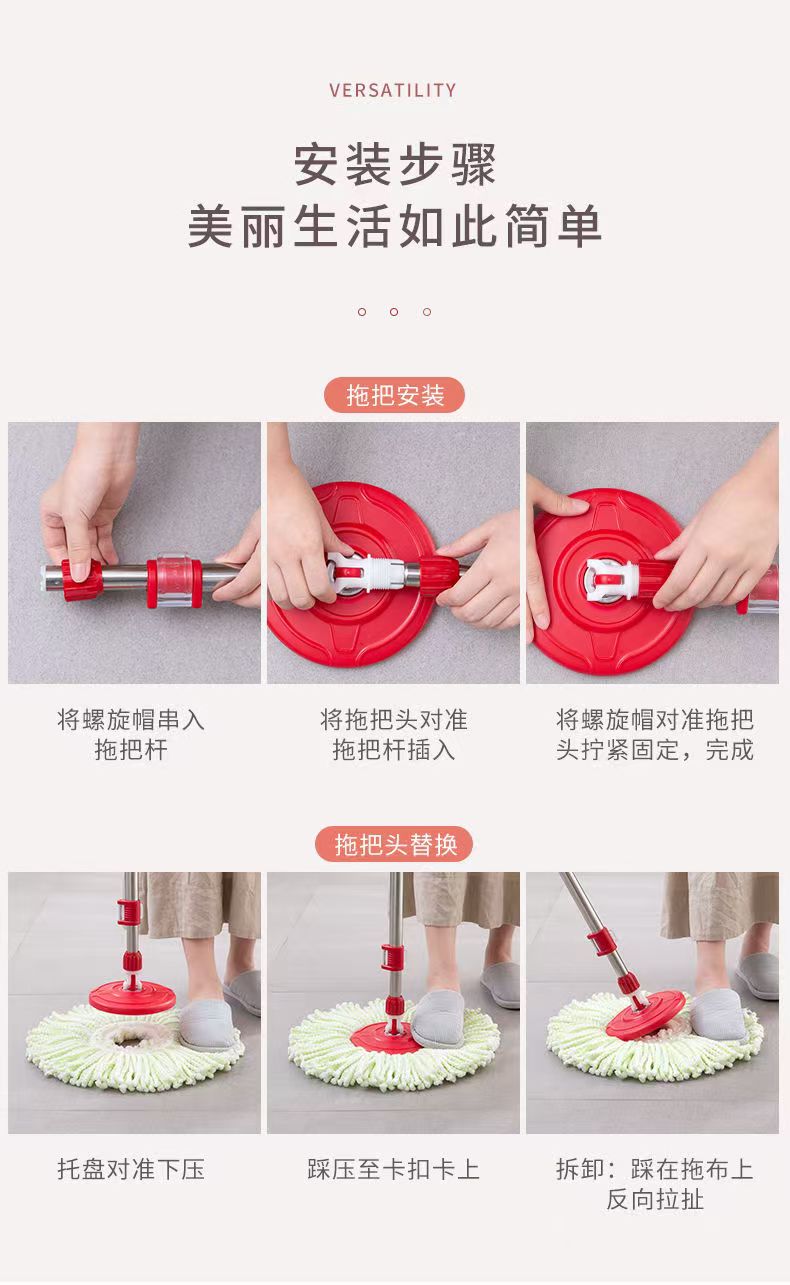 VERSATILITY

安装步骤
美丽生活如此简单

拖把安装

将螺旋帽串入拖把杆

将拖把头对准拖把杆插入

将螺旋帽对准拖把头拧紧固定，完成

拖把头替换

托盘对准下压

踩压至卡扣卡上

拆卸：踩在拖布上反向拉扯