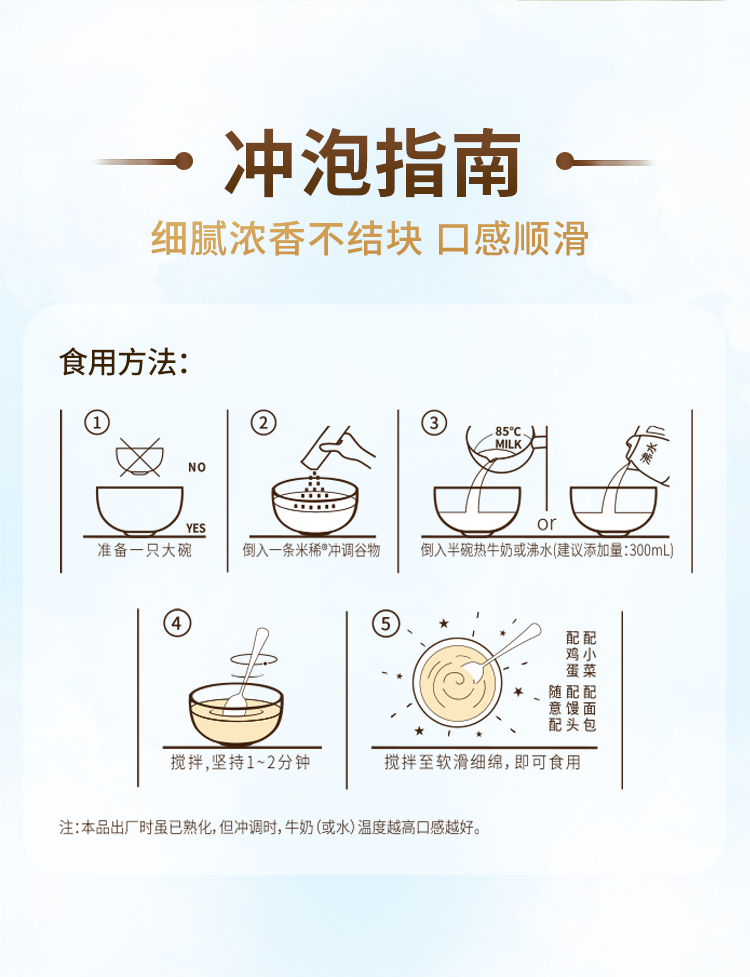 冲泡指南

细腻浓香不结块 口感顺滑

食用方法:

1
NO
YES
准备一只大碗

2
倒入一条米稀®冲调谷物

3
85°C MILK
沸水
or
倒入半碗热牛奶或沸水(建议添加量:300mL)

4
搅拌,坚持1~2分钟

5
配鸡蛋 配小菜
随意配 配馒头 配面包
搅拌至软滑细绵,即可食用

注:本品出厂时虽已熟化,但冲调时,牛奶(或水)温度越高口感越好。