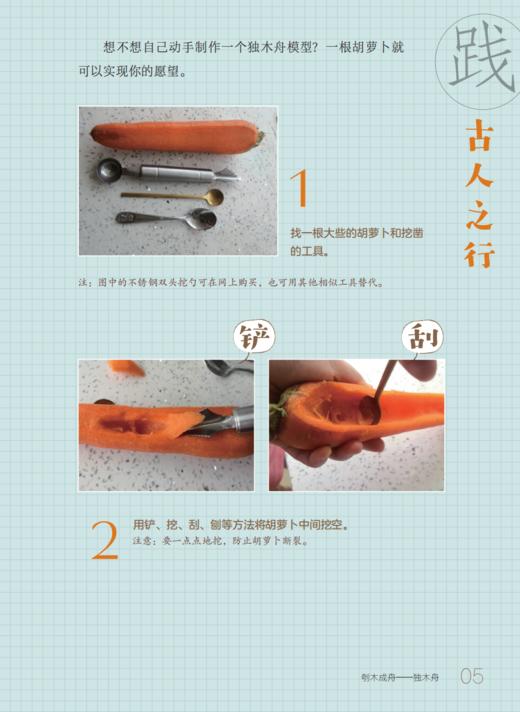 践

古人之行

想不想自己动手制作一个独木舟模型？一根胡萝卜就可以实现你的愿望。

1

找一根大些的胡萝卜和挖凿的工具。

注：图中的不锈钢双头挖勺可在网上购买，也可用其他相似工具替代。

铲

刮

2

用铲、挖、刮、刨等方法将胡萝卜中间挖空。

注意：要一点点地挖，防止胡萝卜断裂。

刳木成舟——独木舟 05