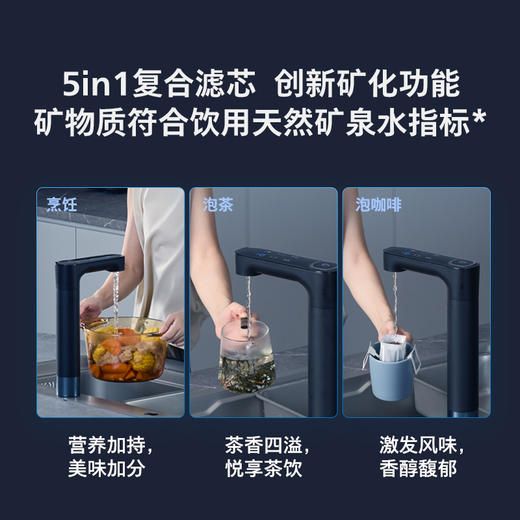 5in1复合滤芯 创新矿化功能
矿物质符合饮用天然矿泉水指标*

烹饪

营养加持，
美味加分

泡茶

茶香四溢，
悦享茶饮

泡咖啡

激发风味，
香醇馥郁