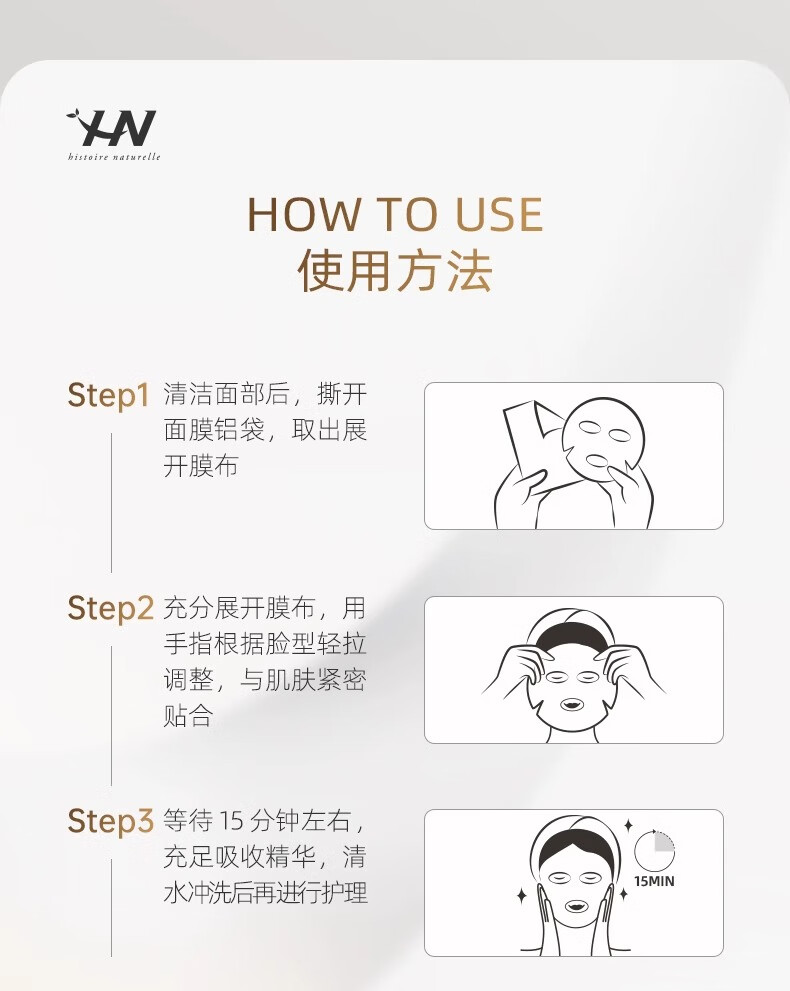 HN
histoire naturelle

HOW TO USE
使用方法

Step1 清洁面部后，撕开面膜铝袋，取出展开膜布

Step2 充分展开膜布，用手指根据脸型轻拉调整，与肌肤紧密贴合

Step3 等待 15 分钟左右，充足吸收精华，清水冲洗后再进行护理

15MIN