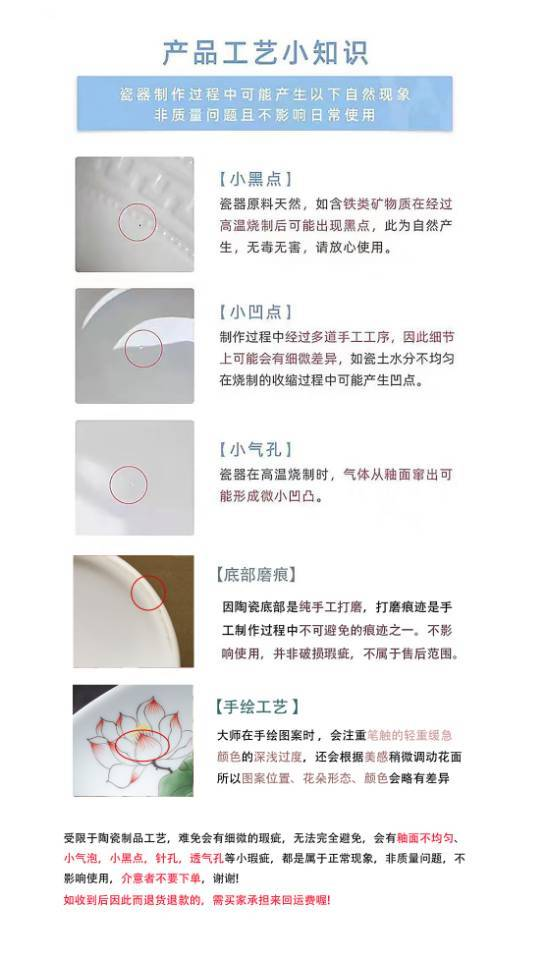 产品工艺小知识

瓷器制作过程中可能产生以下自然现象
非质量问题且不影响日常使用

【小黑点】
瓷器原料天然，如含铁类矿物质在经过高温烧制后可能出现黑点，此为自然产生，无毒无害，请放心使用。

【小凹点】
制作过程中经过多道手工工序，因此细节上可能会有细微差异，如瓷土水分不均匀在烧制的收缩过程中可能产生凹点。

【小气孔】
瓷器在高温烧制时，气体从釉面窜出可能形成微小凹凸。

【底部磨痕】
因陶瓷底部是纯手工打磨，打磨痕迹是手工制作过程中不可避免的痕迹之一。不影响使用，并非破损瑕疵，不属于售后范围。

【手绘工艺】
大师在手绘图案时，会注重笔触的轻重缓急颜色的深浅过度，还会根据美感稍微调动花面所以图案位置、花朵形态、颜色会略有差异

受限于陶瓷制品工艺，难免会有细微的瑕疵，无法完全避免，会有釉面不均匀、小气泡，小黑点，针孔，透气孔等小瑕疵，都是属于正常现象，非质量问题，不影响使用，介意者不要下单，谢谢!
如收到后因此而退货退款的，需买家承担来回运费喔!