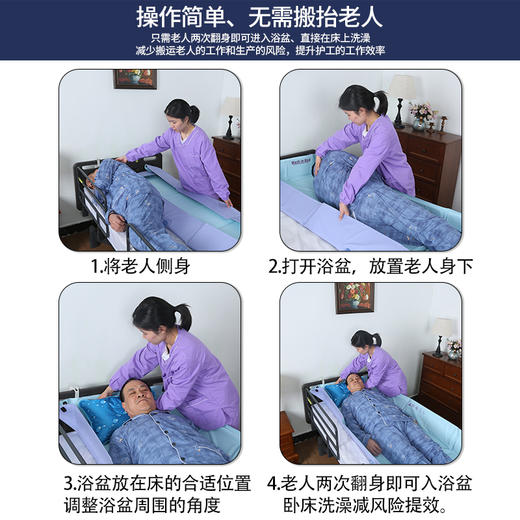 操作简单、无需搬抬老人

只需老人两次翻身即可进入浴盆、直接在床上洗澡
减少搬运老人的工作和生产的风险，提升护工的工作效率

1.将老人侧身

2.打开浴盆，放置老人身下

3.浴盆放在床的合适位置
调整浴盆周围的角度

4.老人两次翻身即可入浴盆
卧床洗澡减风险提效。