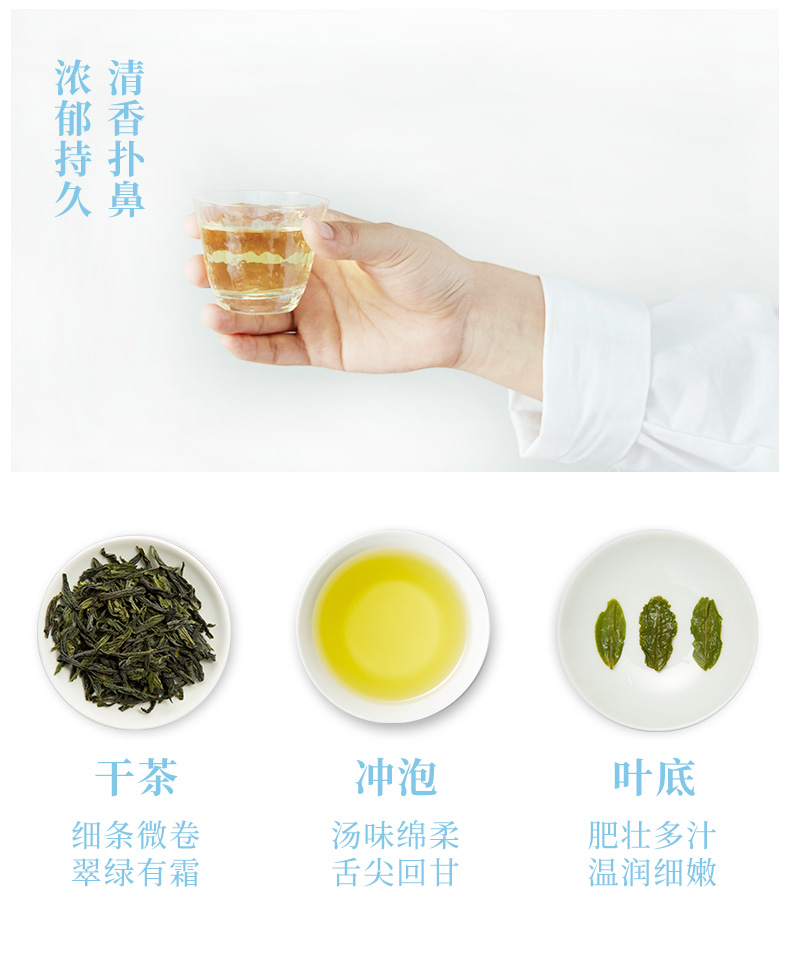 清香扑鼻
浓郁持久

干茶
细条微卷
翠绿有霜

冲泡
汤味绵柔
舌尖回甘

叶底
肥壮多汁
温润细嫩