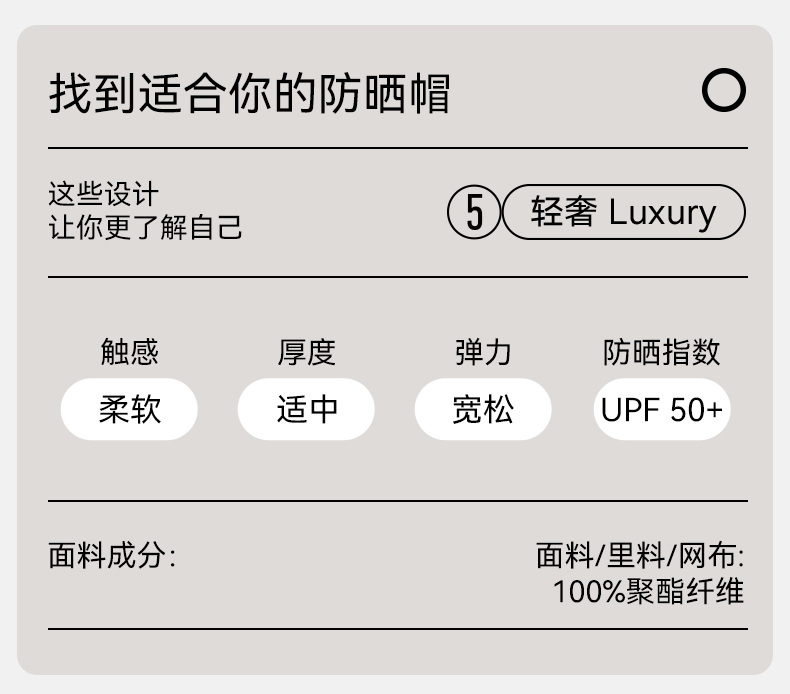 找到适合你的防晒帽

这些设计
让你更了解自己

5 轻奢 Luxury

触感
柔软

厚度
适中

弹力
宽松

防晒指数
UPF 50+

面料成分:

面料/里料/网布:
100%聚酯纤维