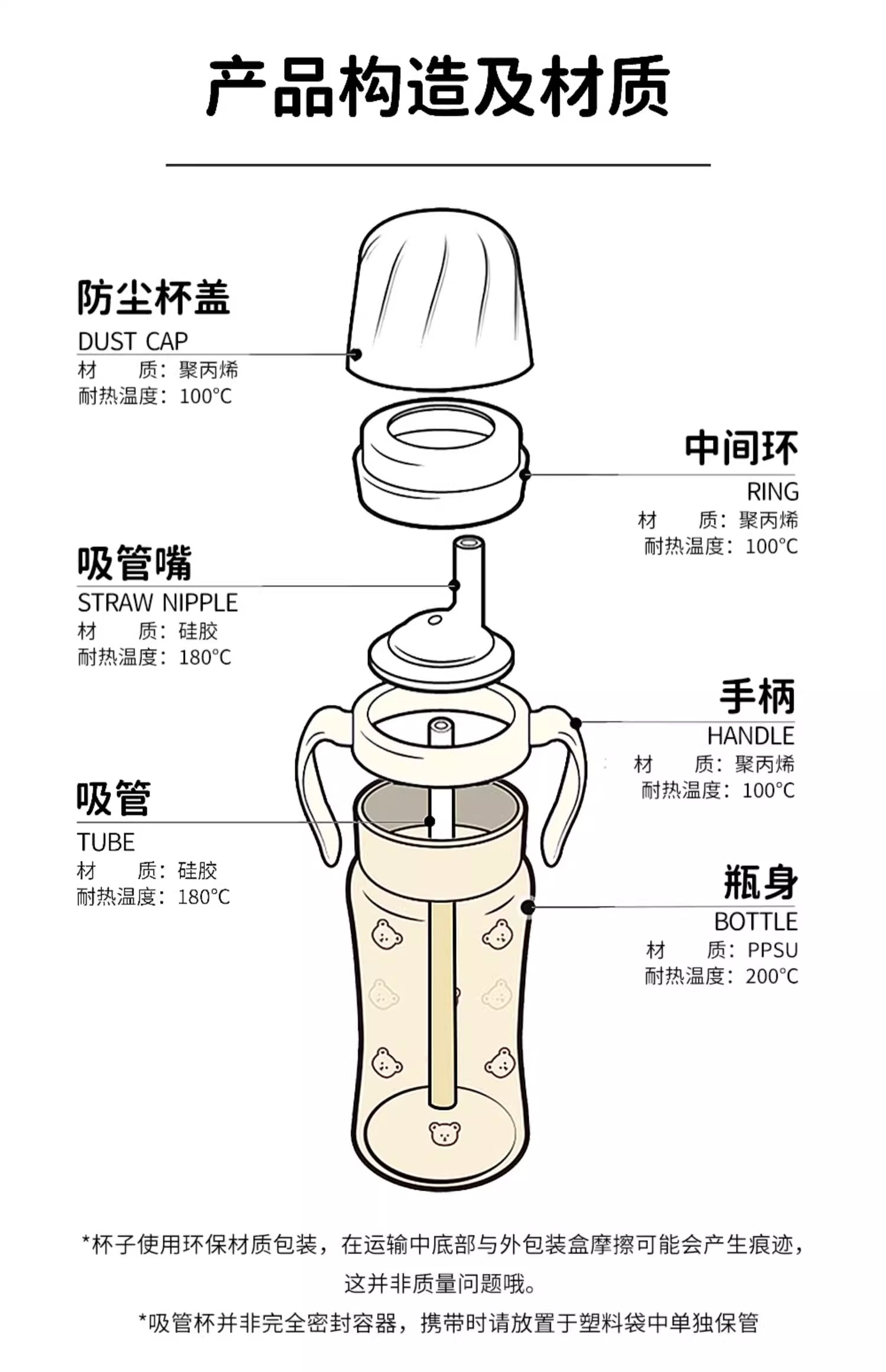 产品构造及材质

防尘杯盖
DUST CAP
材　　质：聚丙烯
耐热温度：100°C

中间环
RING
材　　质：聚丙烯
耐热温度：100°C

吸管嘴
STRAW NIPPLE
材　　质：硅胶
耐热温度：180°C

手柄
HANDLE
材　　质：聚丙烯
耐热温度：100°C

吸管
TUBE
材　　质：硅胶
耐热温度：180°C

瓶身
BOTTLE
材　　质：PPSU
耐热温度：200°C

*杯子使用环保材质包装，在运输中底部与外包装盒摩擦可能会产生痕迹，这并非质量问题哦。

*吸管杯并非完全密封容器，携带时请放置于塑料袋中单独保管