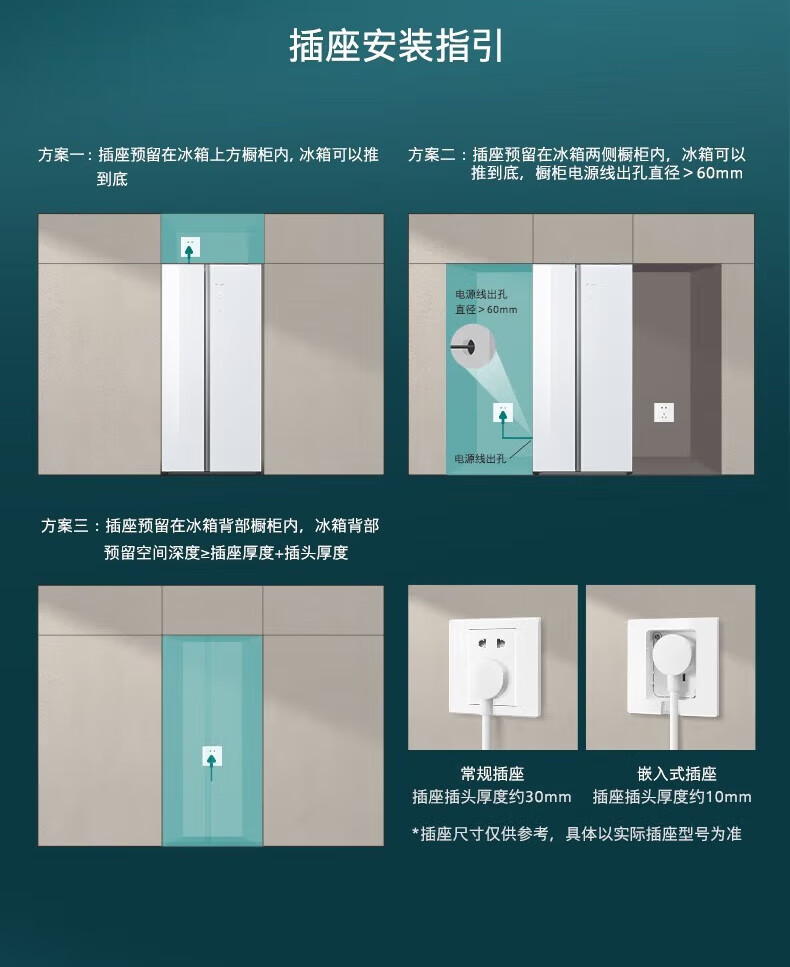 插座安装指引

方案一：插座预留在冰箱上方橱柜内，冰箱可以推到底

方案二：插座预留在冰箱两侧橱柜内，冰箱可以推到底，橱柜电源线出孔直径＞60mm

电源线出孔
直径＞60mm

电源线出孔

方案三：插座预留在冰箱背部橱柜内，冰箱背部预留空间深度≥插座厚度+插头厚度

常规插座
插座插头厚度约30mm

嵌入式插座
插座插头厚度约10mm

*插座尺寸仅供参考，具体以实际插座型号为准