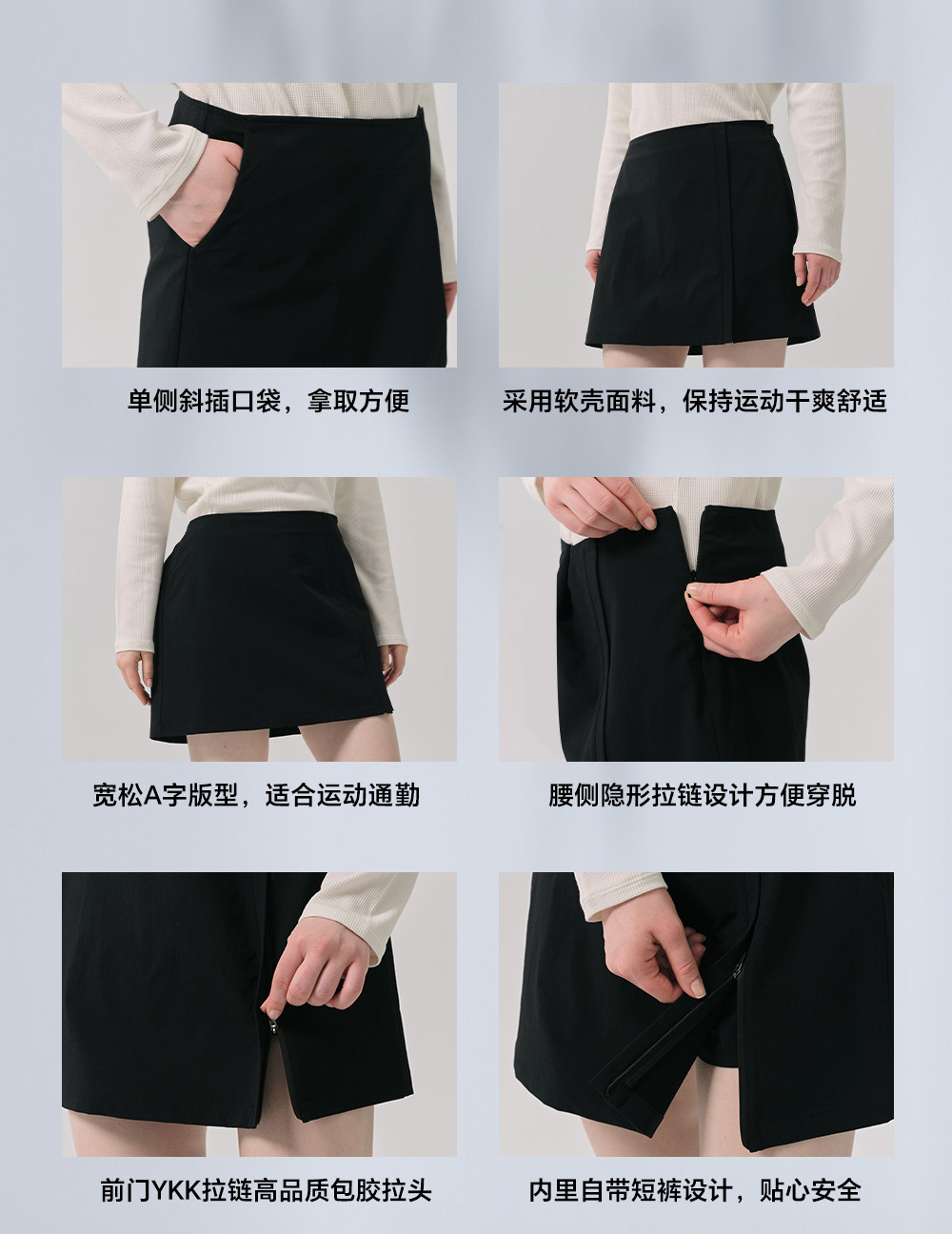 单侧斜插口袋，拿取方便

采用软壳面料，保持运动干爽舒适

宽松A字版型，适合运动通勤

腰侧隐形拉链设计方便穿脱

前门YKK拉链高品质包胶拉头

内里自带短裤设计，贴心安全