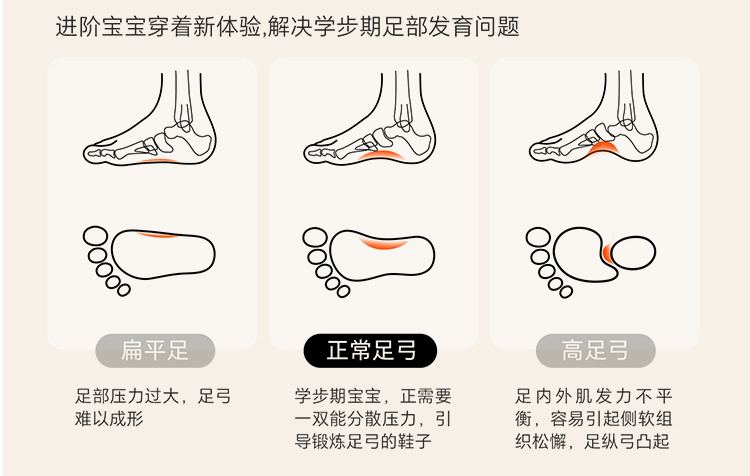 进阶宝宝穿着新体验,解决学步期足部发育问题

扁平足

足部压力过大，足弓难以成形

正常足弓

学步期宝宝，正需要一双能分散压力，引导锻炼足弓的鞋子

高足弓

足内外肌发力不平衡，容易引起侧软组织松懈，足纵弓凸起