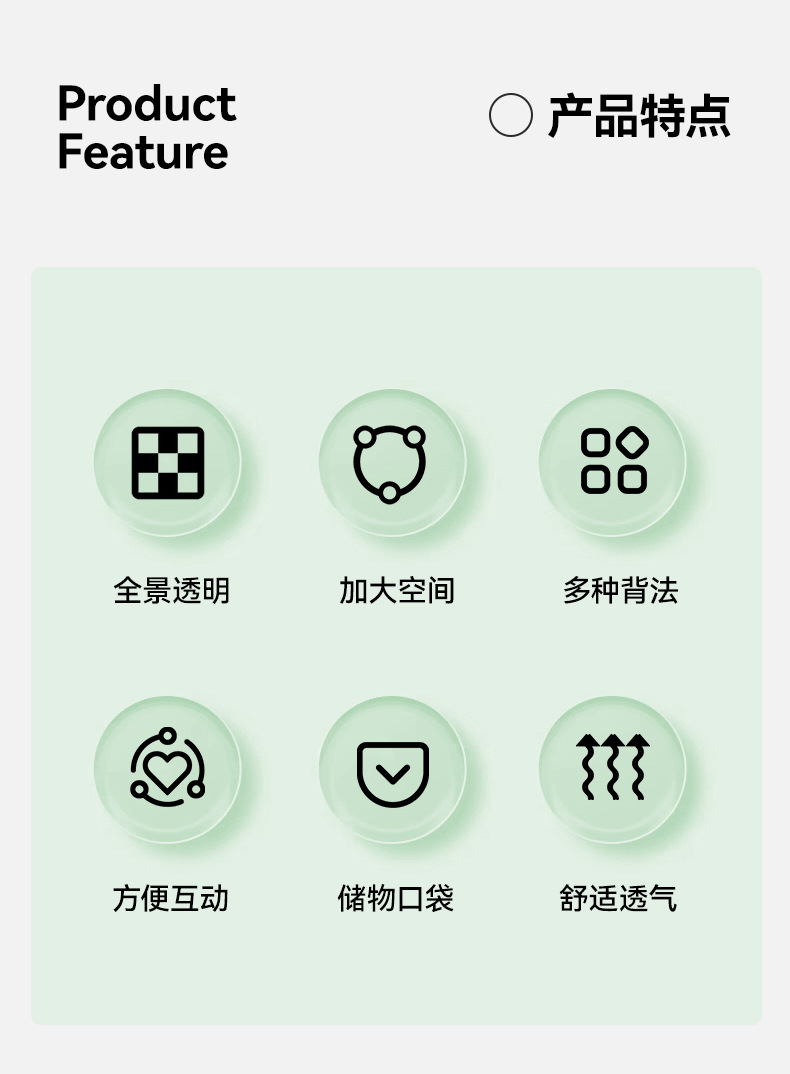 Product
Feature

产品特点

全景透明

加大空间

多种背法

方便互动

储物口袋

舒适透气