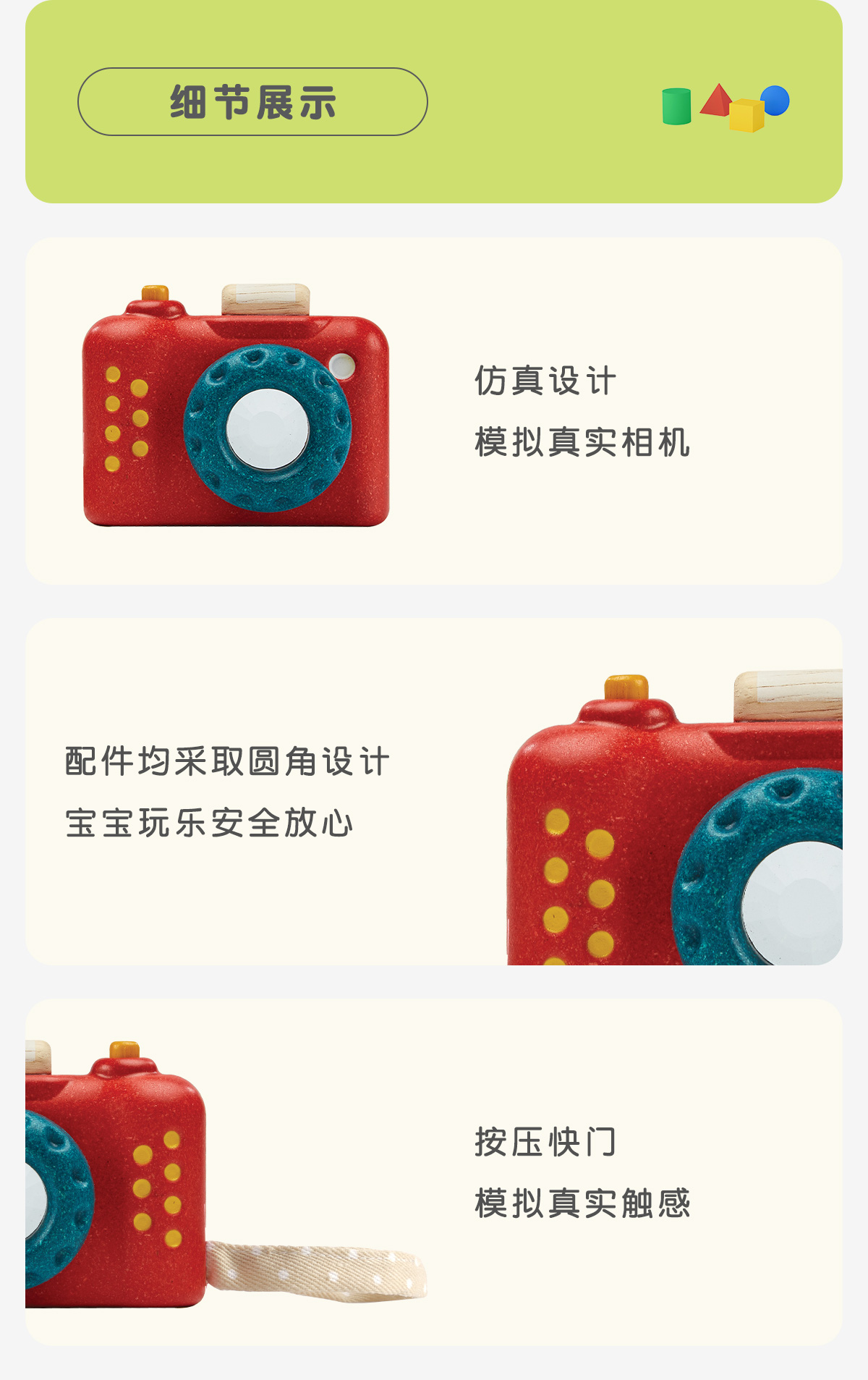 细节展示

仿真设计
模拟真实相机

配件均采取圆角设计
宝宝玩乐安全放心

按压快门
模拟真实触感